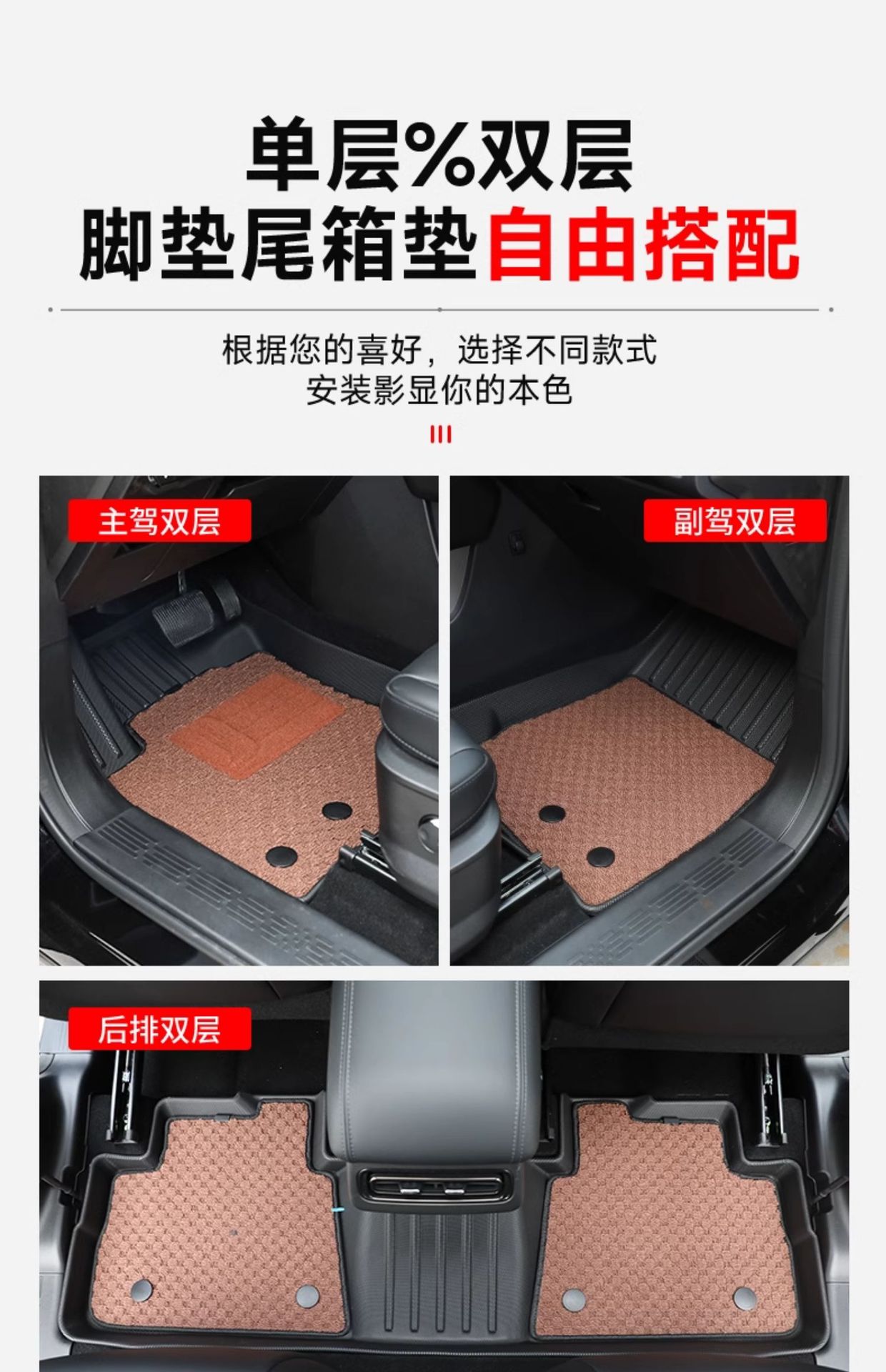 单层%双层
脚垫尾箱垫自由搭配

根据您的喜好，选择不同款式
安装影显你的本色

主驾双层

副驾双层

后排双层