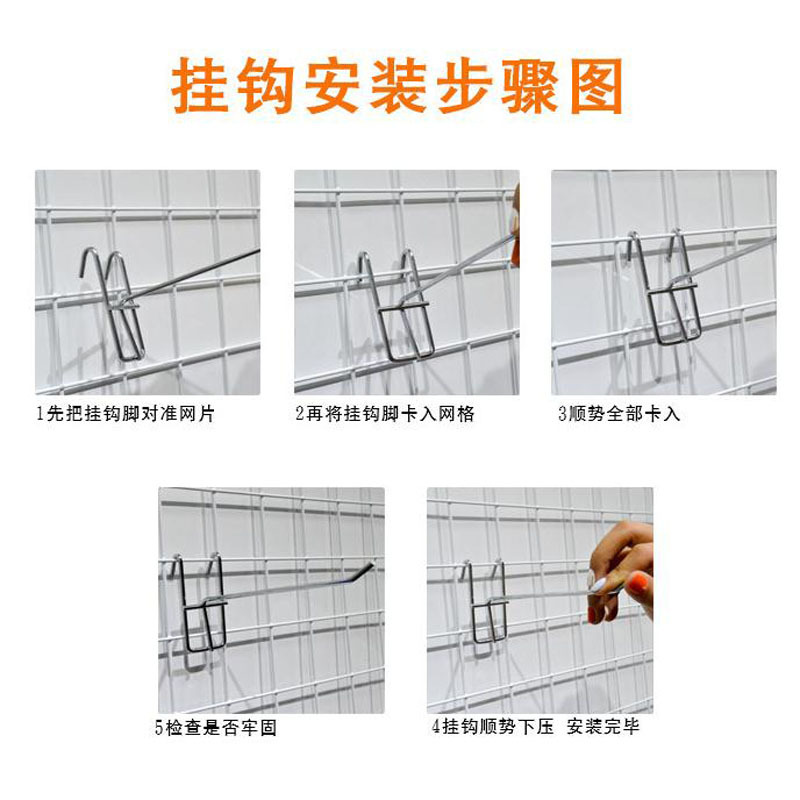 挂钩安装步骤图

1先把挂钩脚对准网片

2再将挂钩脚卡入网格

3顺势全部卡入

5检查是否牢固

4挂钩顺势下压 安装完毕