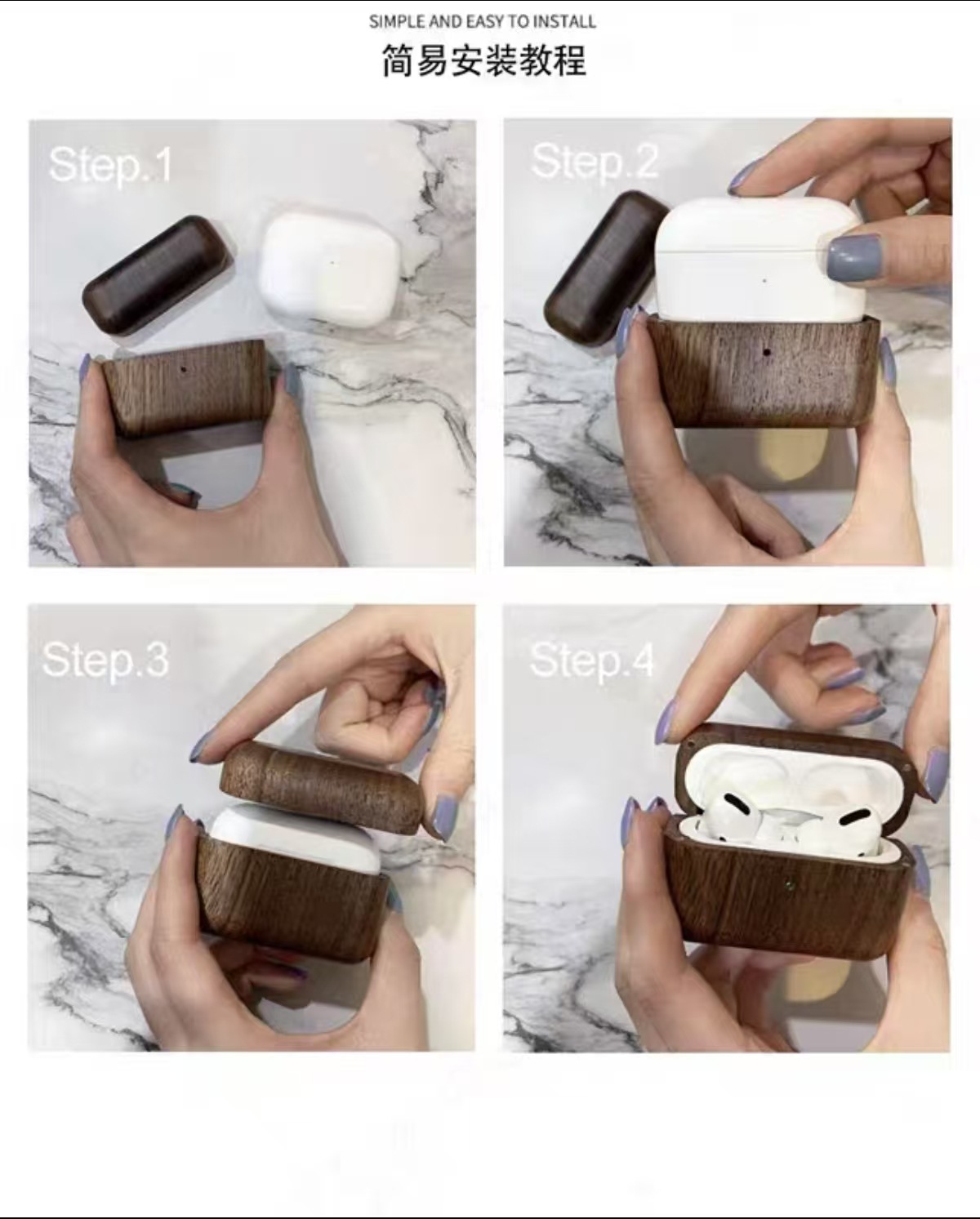 SIMPLE AND EASY TO INSTALL

简易安装教程

Step.1

Step.2

Step.3

Step.4