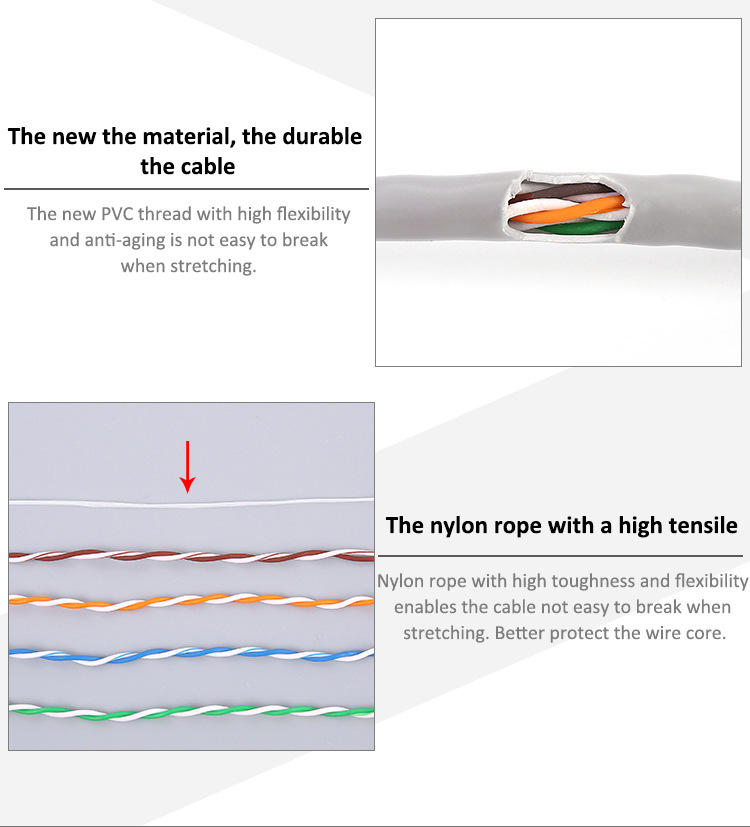 The new the material, the durable the cable

The new PVC thread with high flexibility and anti-aging is not easy to break when stretching.

The nylon rope with a high tensile

Nylon rope with high toughness and flexibility enables the cable not easy to break when stretching. Better protect the wire core.