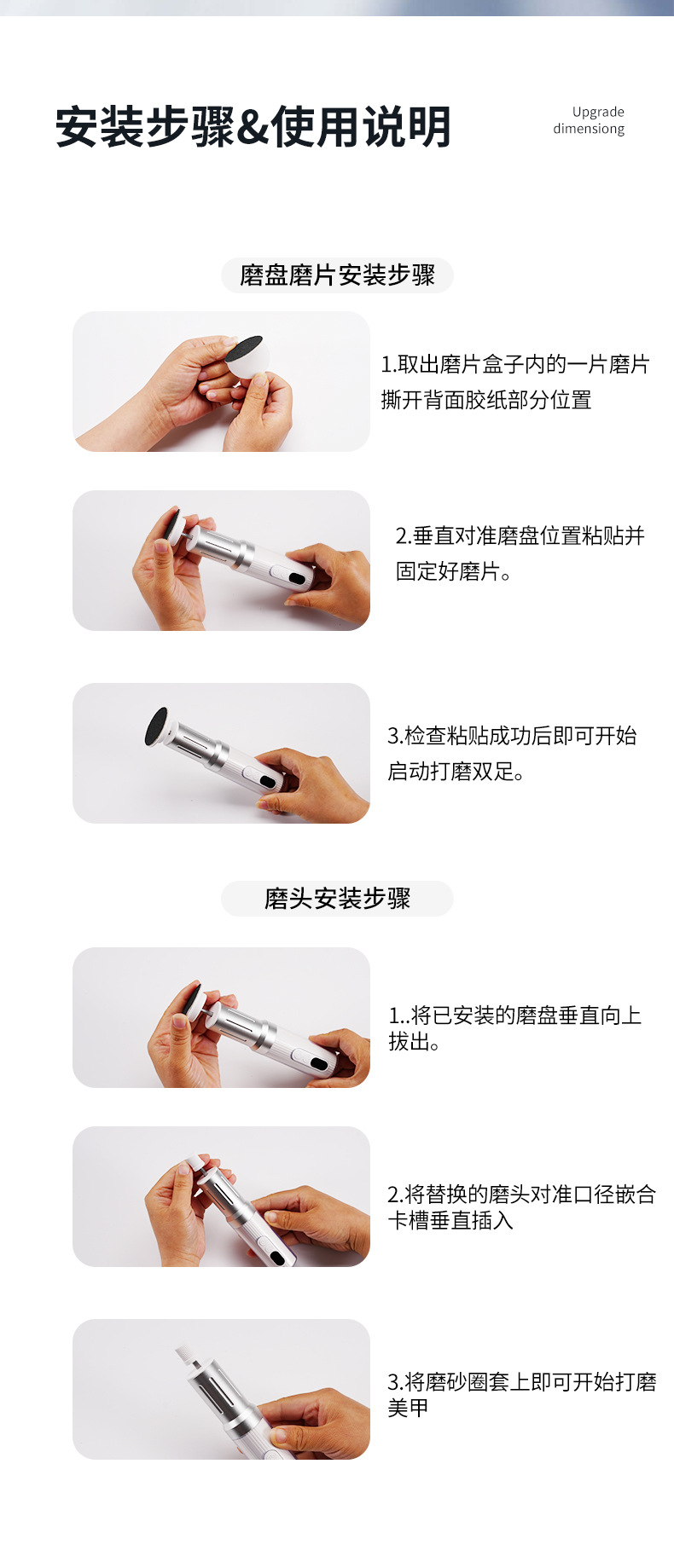 安装步骤&使用说明

Upgrade dimensiong

磨盘磨片安装步骤

1.取出磨片盒子内的一片磨片撕开背面胶纸部分位置

2.垂直对准磨盘位置粘贴并固定好磨片。

3.检查粘贴成功后即可开始启动打磨双足。

磨头安装步骤

1..将已安装的磨盘垂直向上拔出。

2.将替换的磨头对准口径嵌合卡槽垂直插入

3.将磨砂圈套上即可开始打磨美甲