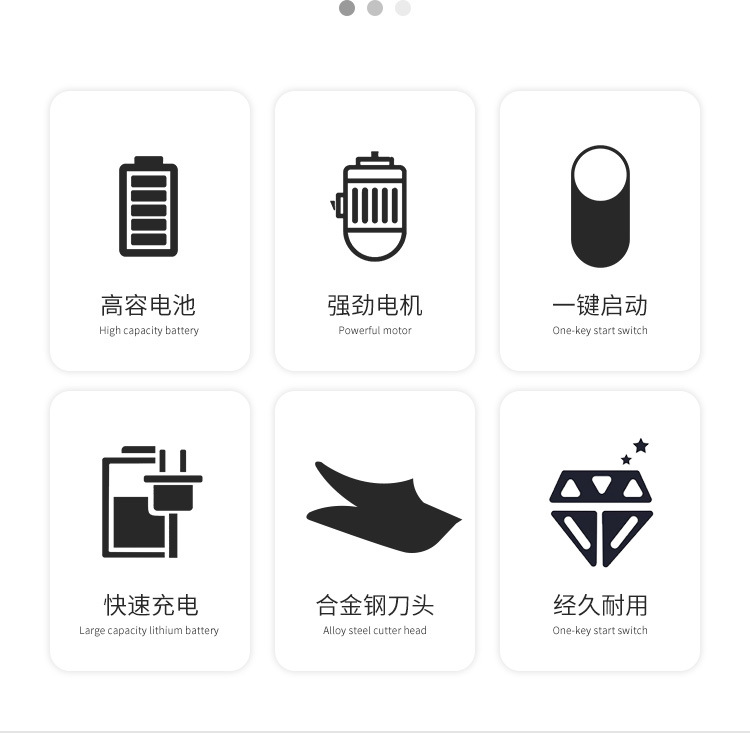 高容电池
High capacity battery

强劲电机
Powerful motor

一键启动
One-key start switch

快速充电
Large capacity lithium battery

合金钢刀头
Alloy steel cutter head

经久耐用
One-key start switch