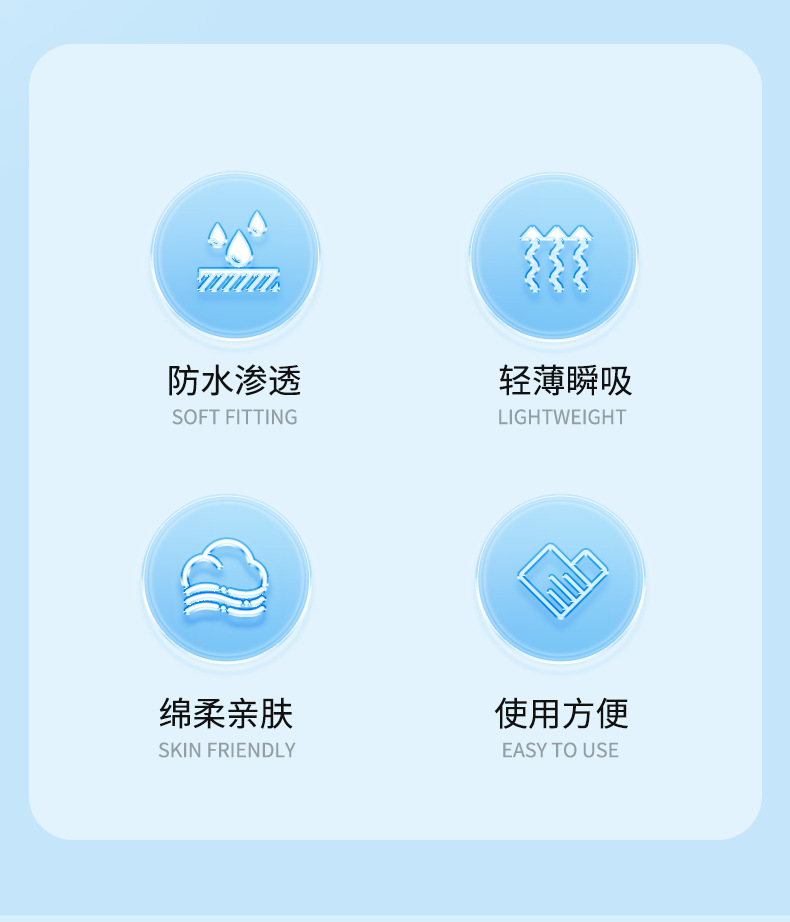 防水渗透
SOFT FITTING

轻薄瞬吸
LIGHTWEIGHT

绵柔亲肤
SKIN FRIENDLY

使用方便
EASY TO USE