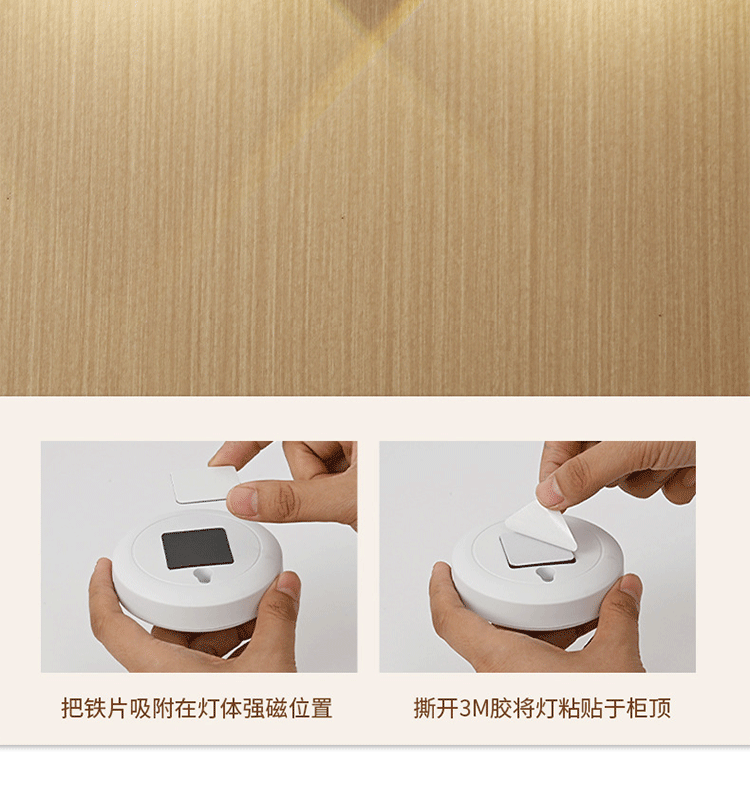 把铁片吸附在灯体强磁位置

撕开3M胶将灯粘贴于柜顶