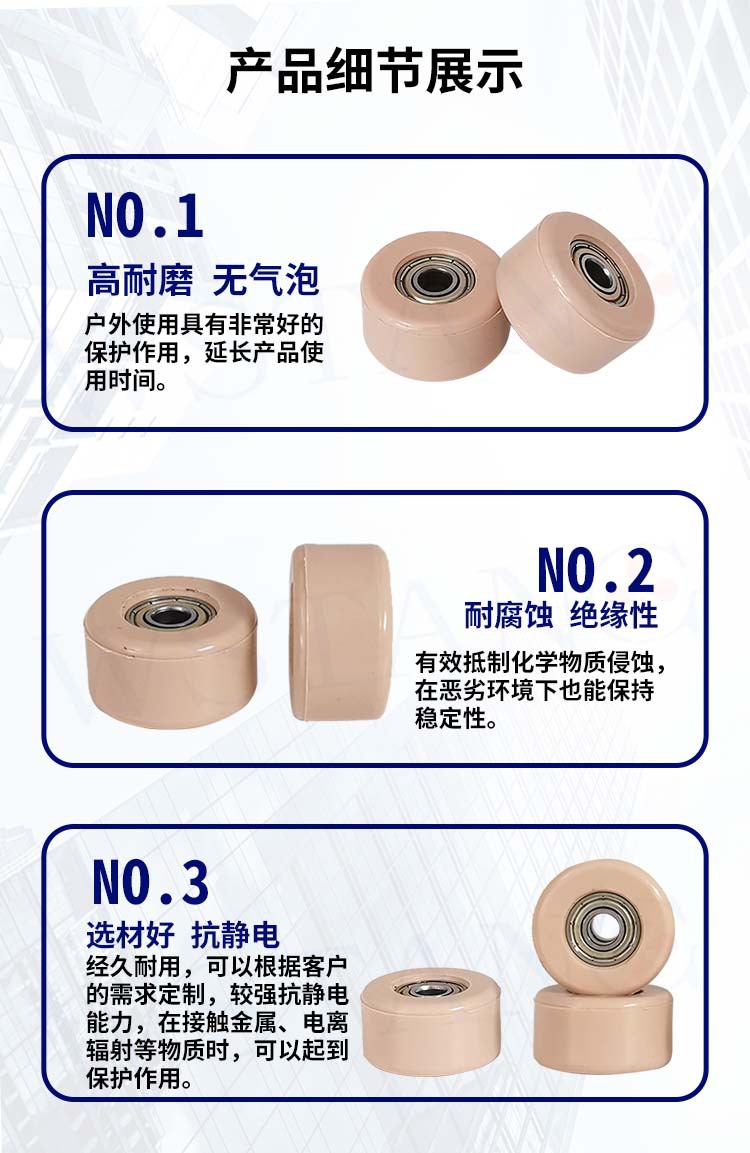 产品细节展示

NO.1
高耐磨 无气泡
户外使用具有非常好的保护作用，延长产品使用时间。

NO.2
耐腐蚀 绝缘性
有效抵制化学物质侵蚀，在恶劣环境下也能保持稳定性。

NO.3
选材好 抗静电
经久耐用，可以根据客户的需求定制，较强抗静电能力，在接触金属、电离辐射等物质时，可以起到保护作用。