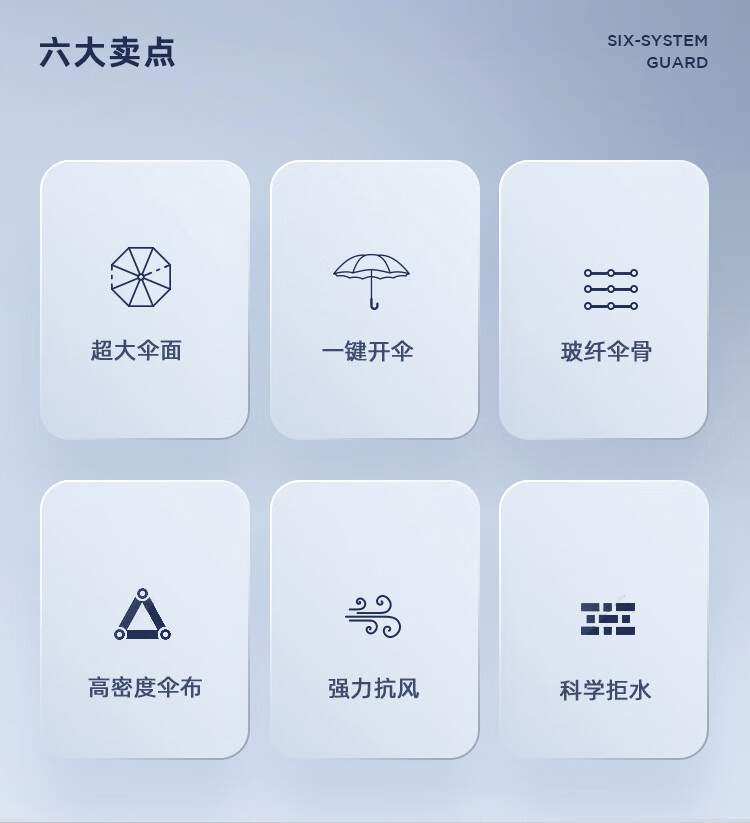 六大卖点

SIX-SYSTEM
GUARD

超大伞面

一键开伞

玻纤伞骨

高密度伞布

强力抗风

科学拒水