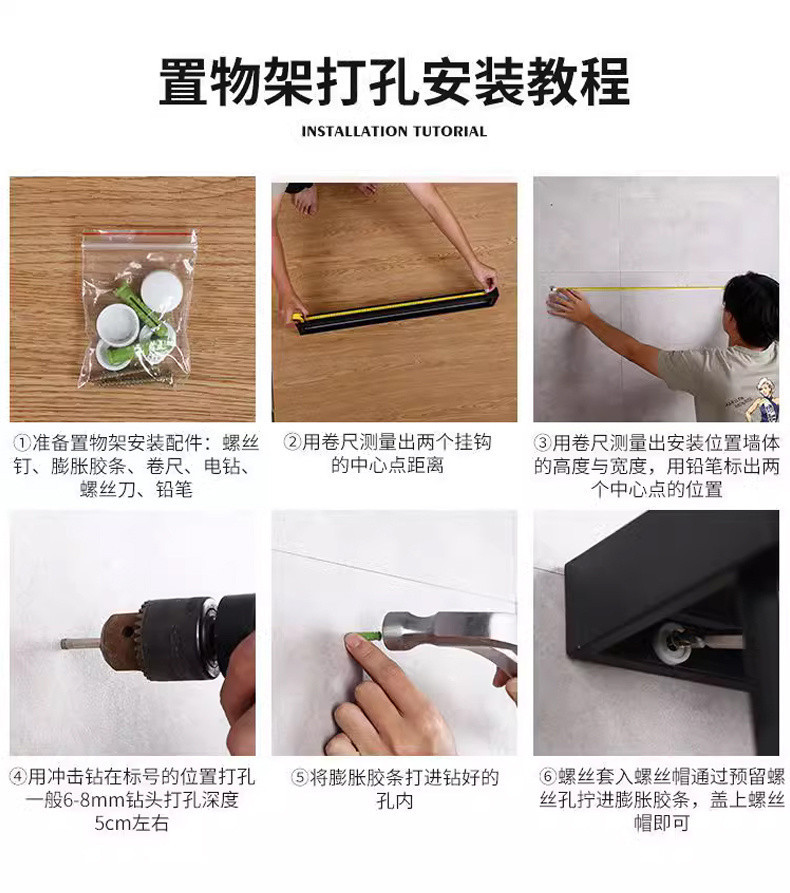 置物架打孔安装教程

INSTALLATION TUTORIAL

①准备置物架安装配件：螺丝钉、膨胀胶条、卷尺、电钻、螺丝刀、铅笔

②用卷尺测量出两个挂钩的中心点距离

③用卷尺测量出安装位置墙体的高度与宽度，用铅笔标出两个中心点的位置

④用冲击钻在标号的位置打孔一般6-8mm钻头打孔深度5cm左右

⑤将膨胀胶条打进钻好的孔内

⑥螺丝套入螺丝帽通过预留螺丝孔拧进膨胀胶条，盖上螺丝帽即可