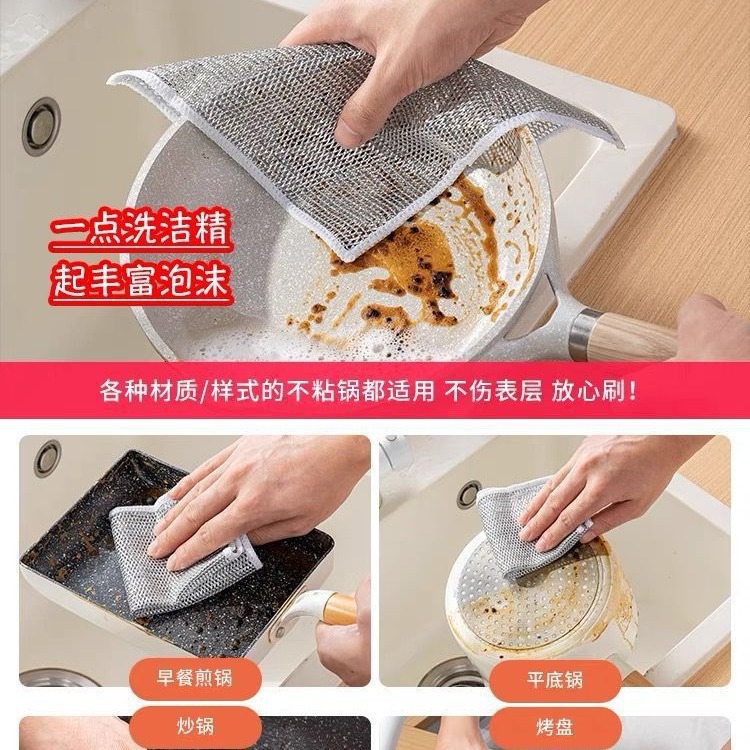 一点洗洁精
起丰富泡沫

各种材质/样式的不粘锅都适用 不伤表层 放心刷!

早餐煎锅

平底锅

炒锅

烤盘