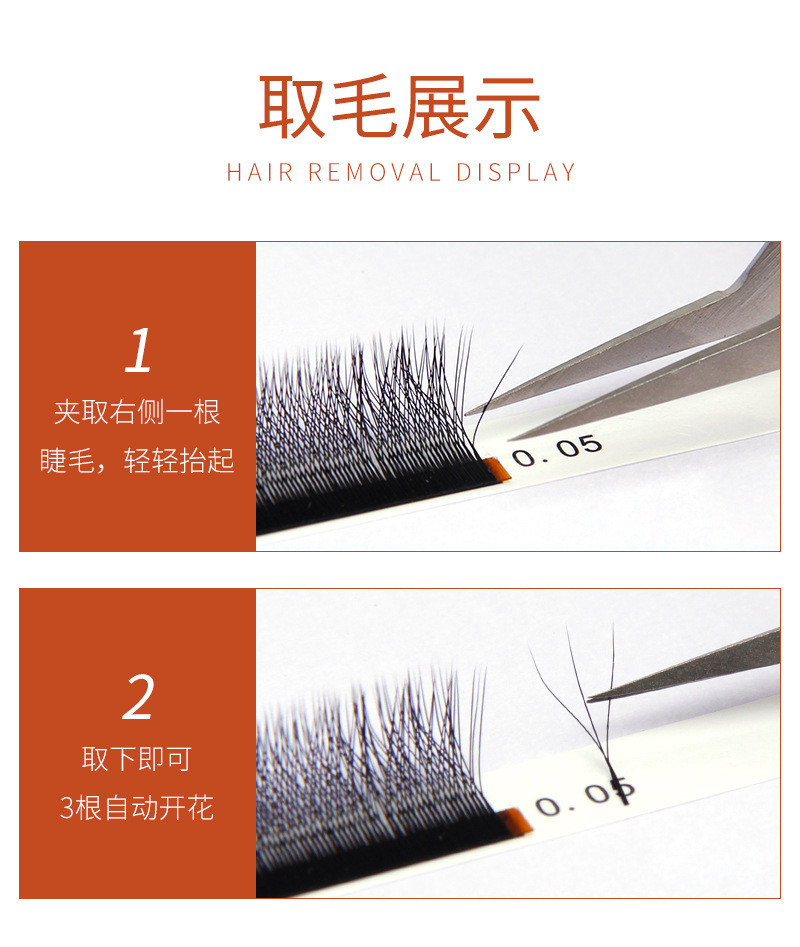 取毛展示
HAIR REMOVAL DISPLAY

1
夹取右侧一根
睫毛，轻轻抬起

0.05

2
取下即可
3根自动开花

0.05