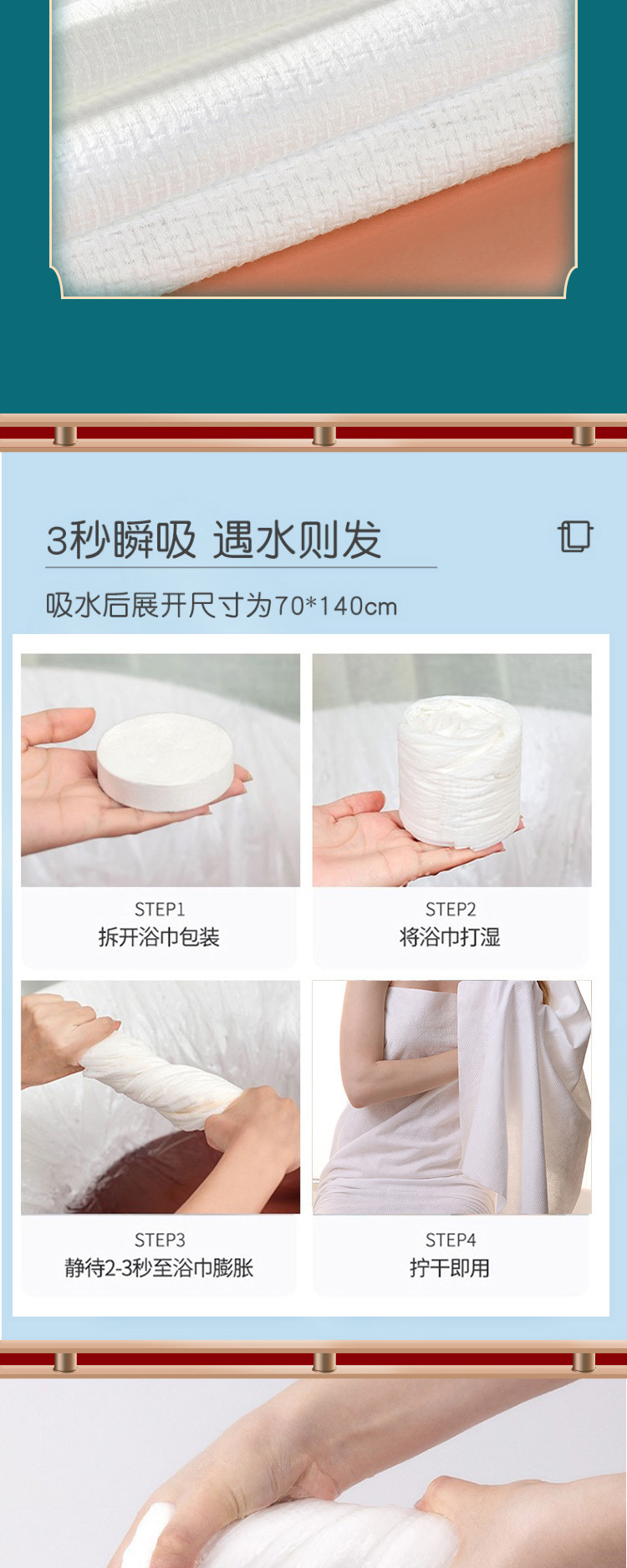 3秒瞬吸 遇水则发

吸水后展开尺寸为70*140cm

STEP1
拆开浴巾包装

STEP2
将浴巾打湿

STEP3
静待2-3秒至浴巾膨胀

STEP4
拧干即用