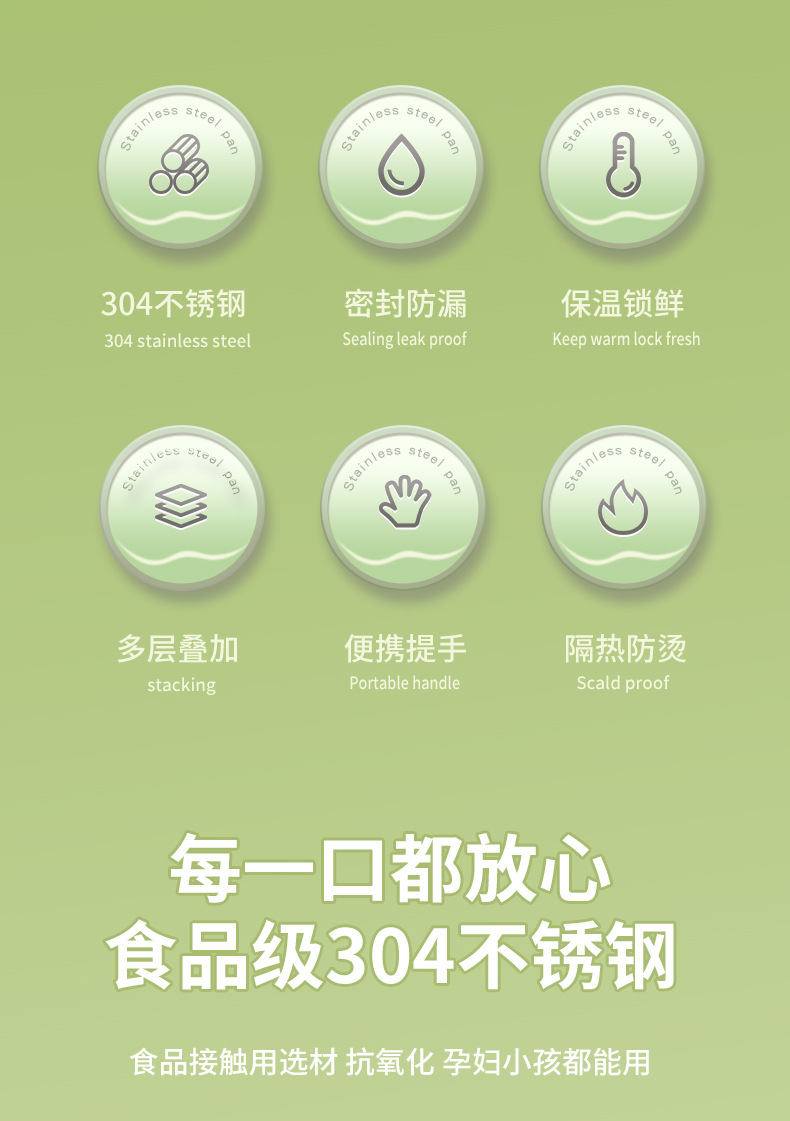 Stainless steel pan

304不锈钢
304 stainless steel

Stainless steel pan

密封防漏
Sealing leak proof

Stainless steel pan

保温锁鲜
Keep warm lock fresh

Stainless steel pan

多层叠加
stacking

Stainless steel pan

便携提手
Portable handle

Stainless steel pan

隔热防烫
Scald proof

每一口都放心
食品级304不锈钢

食品接触用选材 抗氧化 孕妇小孩都能用