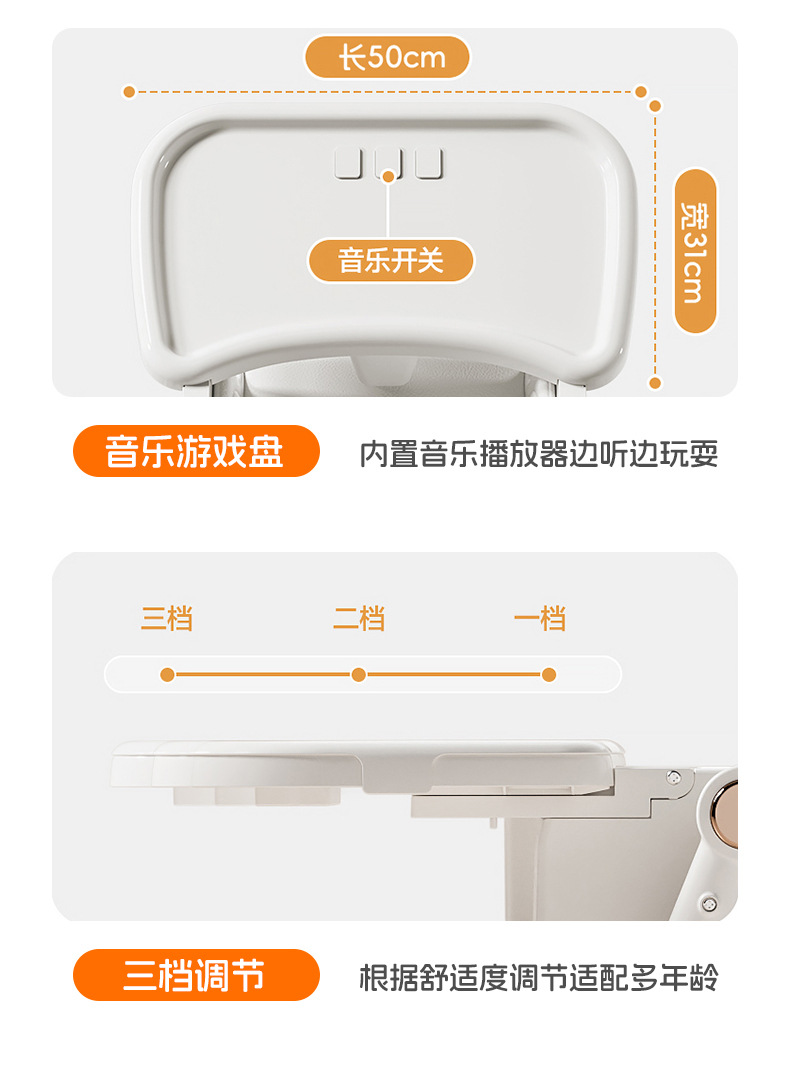 长50cm

宽31cm

音乐开关

音乐游戏盘

内置音乐播放器边听边玩耍

三档

二档

一档

三档调节

根据舒适度调节适配多年龄