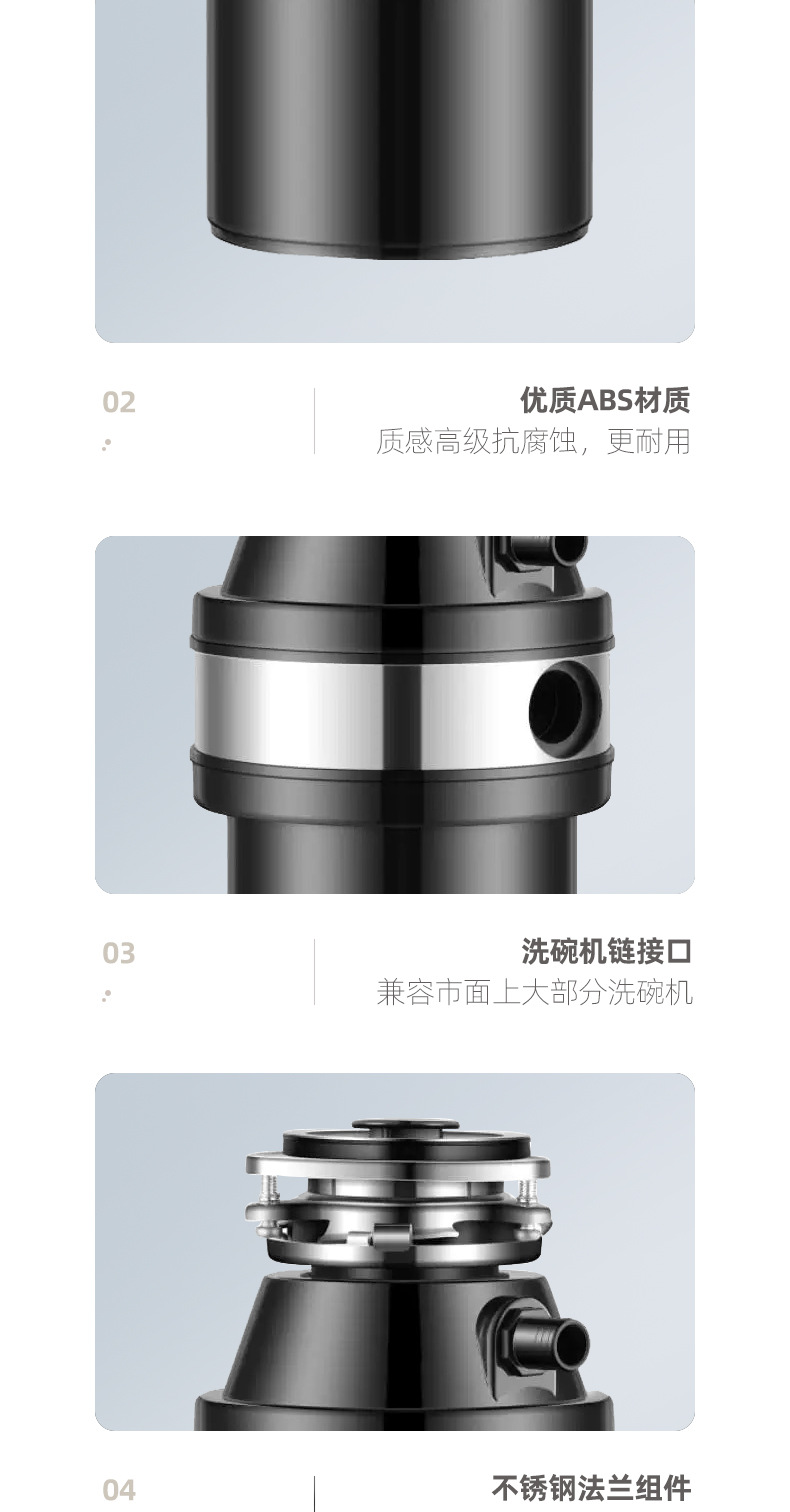 02

优质ABS材质
质感高级抗腐蚀，更耐用

03

洗碗机链接口
兼容市面上大部分洗碗机

04

不锈钢法兰组件