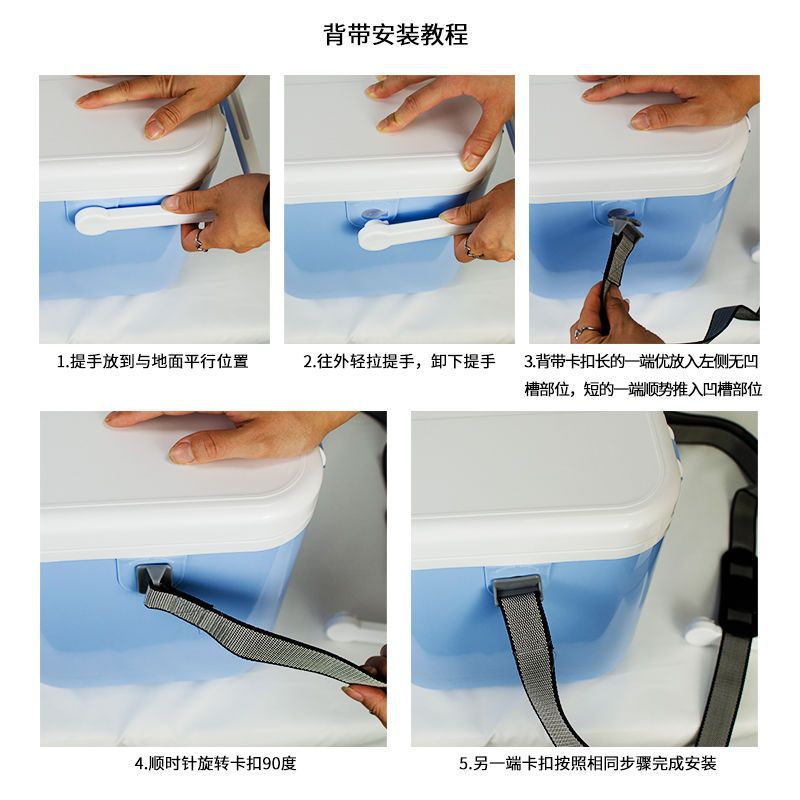 背带安装教程

1.提手放到与地面平行位置

2.往外轻拉提手，卸下提手

3.背带卡扣长的一端优放入左侧无凹槽部位，短的一端顺势推入凹槽部位

4.顺时针旋转卡扣90度

5.另一端卡扣按照相同步骤完成安装