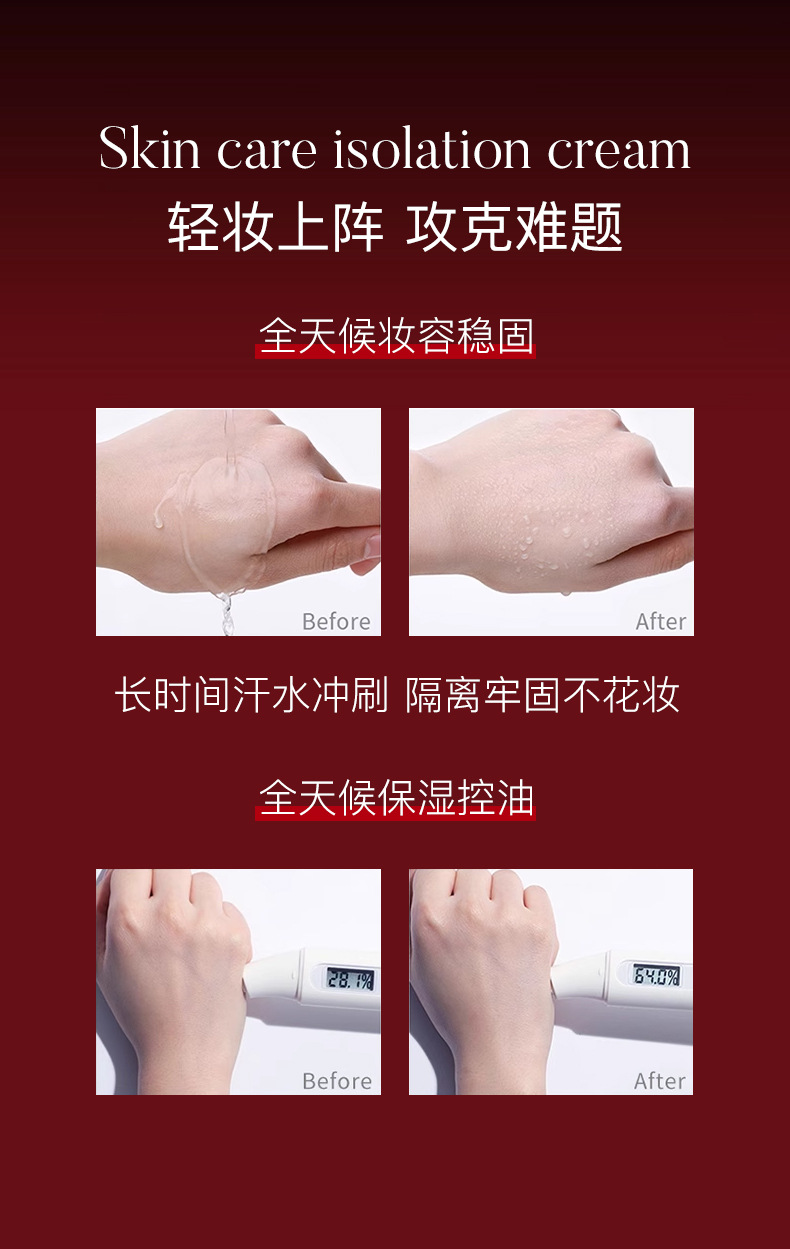 Skin care isolation cream
轻妆上阵 攻克难题

全天候妆容稳固

Before

After

长时间汗水冲刷 隔离牢固不花妆

全天候保湿控油

28.1%

Before

64.0%

After