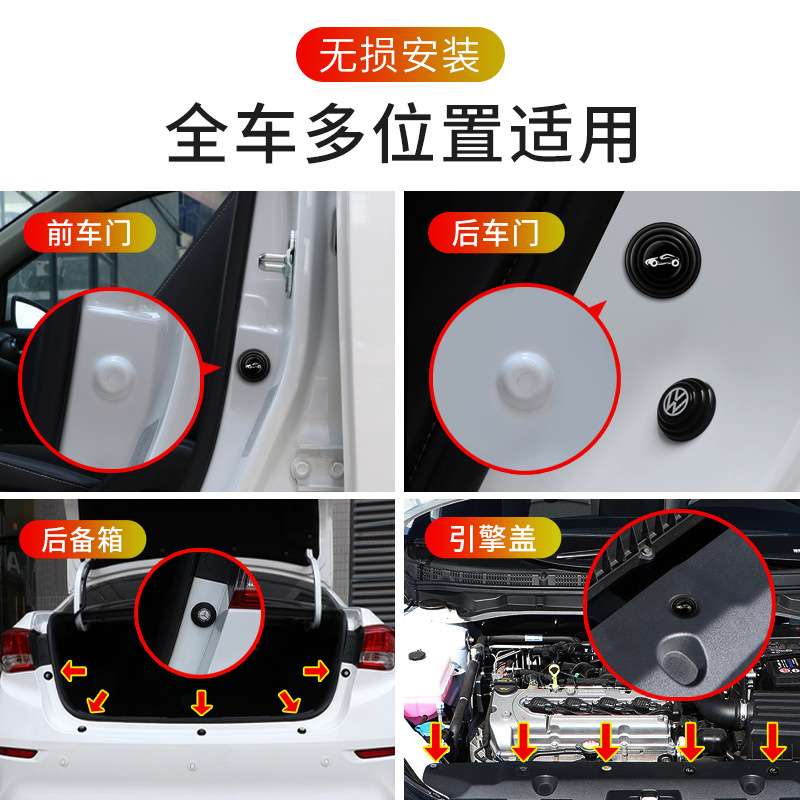 无损安装

全车多位置适用

前车门

后车门

后备箱

引擎盖