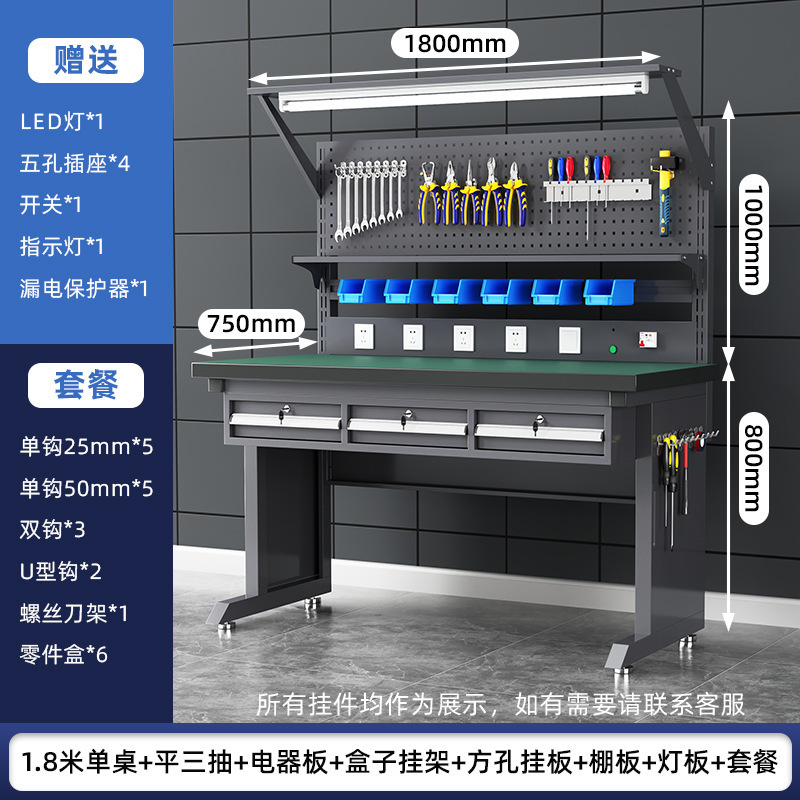 赠送

LED灯*1

五孔插座*4

开关*1

指示灯*1

漏电保护器*1

套餐

单钩25mm*5

单钩50mm*5

双钩*3

U型钩*2

螺丝刀架*1

零件盒*6

1800mm

1000mm

750mm

800mm

所有挂件均作为展示，如有需要请联系客服

1.8米单桌+平三抽+电器板+盒子挂架+方孔挂板+棚板+灯板+套餐