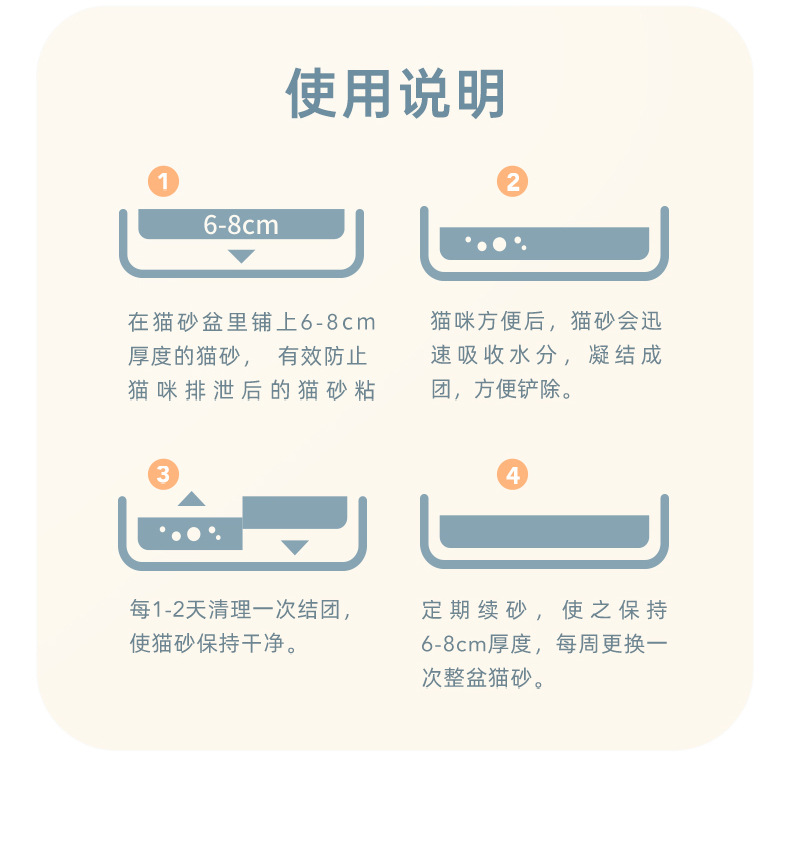 使用说明

1

6-8cm

在猫砂盆里铺上6-8cm厚度的猫砂， 有效防止猫咪排泄后的猫砂粘

2

猫咪方便后，猫砂会迅速吸收水分，凝结成团，方便铲除。

3

每1-2天清理一次结团，使猫砂保持干净。

4

定期续砂，使之保持6-8cm厚度，每周更换一次整盆猫砂。