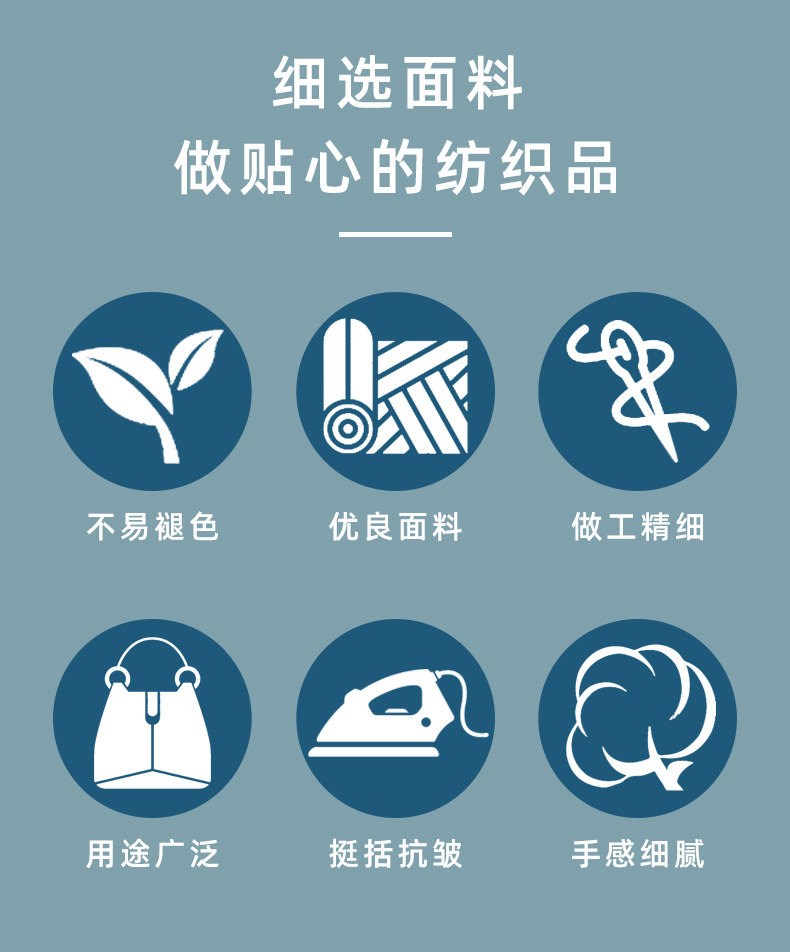 细选面料
做贴心的纺织品

不易褪色

优良面料

做工精细

用途广泛

挺括抗皱

手感细腻