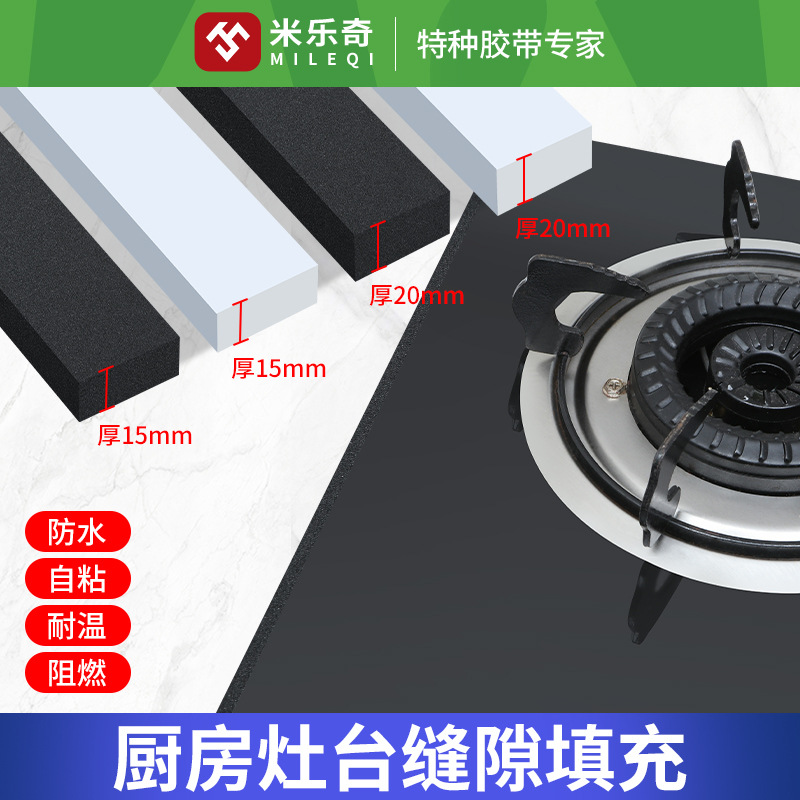 米乐奇
MILEQI
特种胶带专家

厚20mm
厚20mm
厚15mm
厚15mm

防水
自粘
耐温
阻燃

厨房灶台缝隙填充