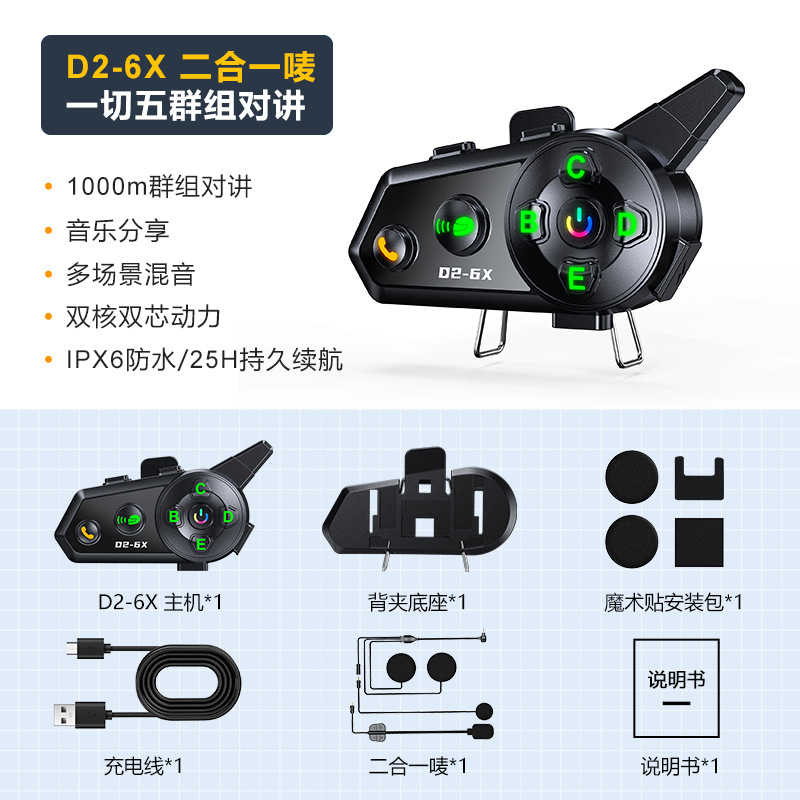 D2-6X 二合一唛
一切五群组对讲

• 1000m群组对讲
• 音乐分享
• 多场景混音
• 双核双芯动力
• IPX6防水/25H持久续航

C
B
D
E
D2-6X

C
B
D
E
D2-6X

D2-6X 主机*1

背夹底座*1

魔术贴安装包*1

充电线*1

二合一唛*1

说明书

说明书*1