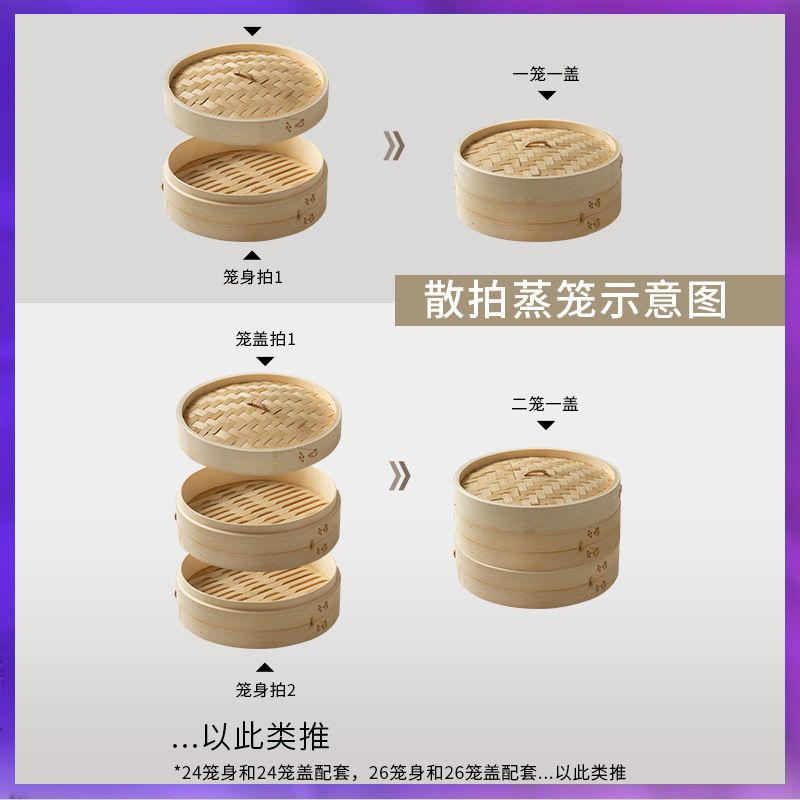 一笼一盖

笼身拍1

散拍蒸笼示意图

笼盖拍1

二笼一盖

笼身拍2

...以此类推

*24笼身和24笼盖配套，26笼身和26笼盖配套...以此类推