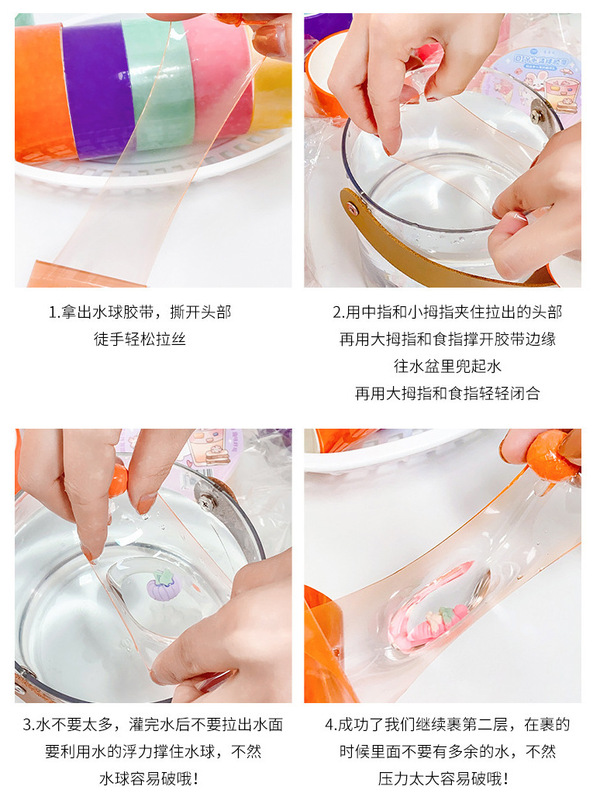 1.拿出水球胶带，撕开头部
徒手轻松拉丝

2.用中指和小拇指夹住拉出的头部
再用大拇指和食指撑开胶带边缘
往水盆里兜起水
再用大拇指和食指轻轻闭合

3.水不要太多，灌完水后不要拉出水面
要利用水的浮力撑住水球，不然
水球容易破哦！

4.成功了我们继续裹第二层，在裹的
时候里面不要有多余的水，不然
压力太大容易破哦！