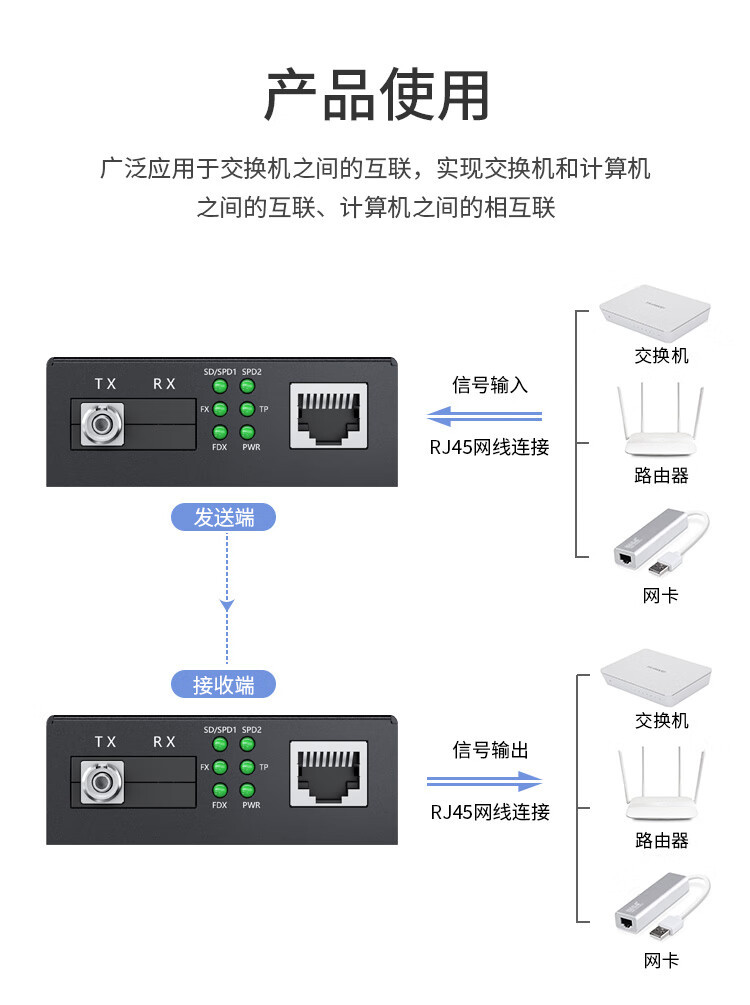 产品使用

广泛应用于交换机之间的互联，实现交换机和计算机之间的互联、计算机之间的相互联

TX RX
SD/SPD1 SPD2
FX TP
FDX PWR

信号输入

RJ45网线连接

交换机

路由器

网卡

发送端

接收端

TX RX
SD/SPD1 SPD2
FX TP
FDX PWR

信号输出

RJ45网线连接

交换机

路由器

网卡