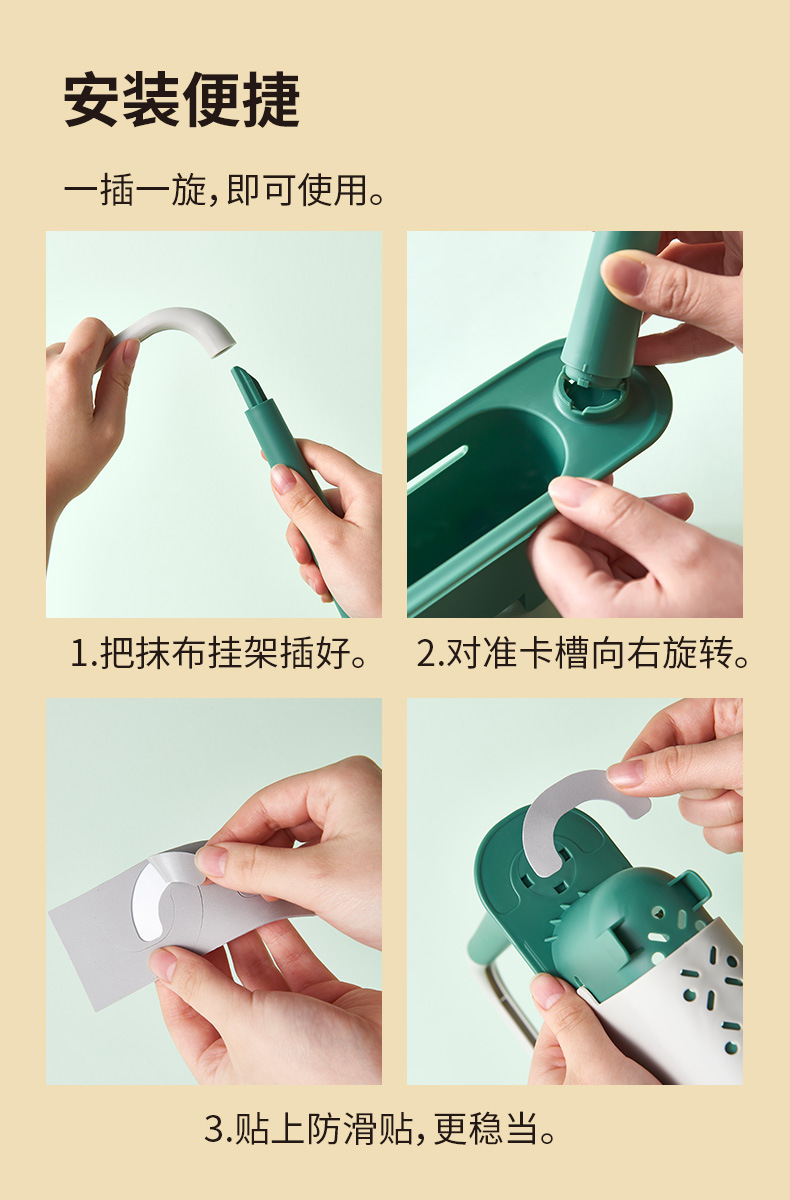 安装便捷

一插一旋，即可使用。

1.把抹布挂架插好。

2.对准卡槽向右旋转。

3.贴上防滑贴，更稳当。