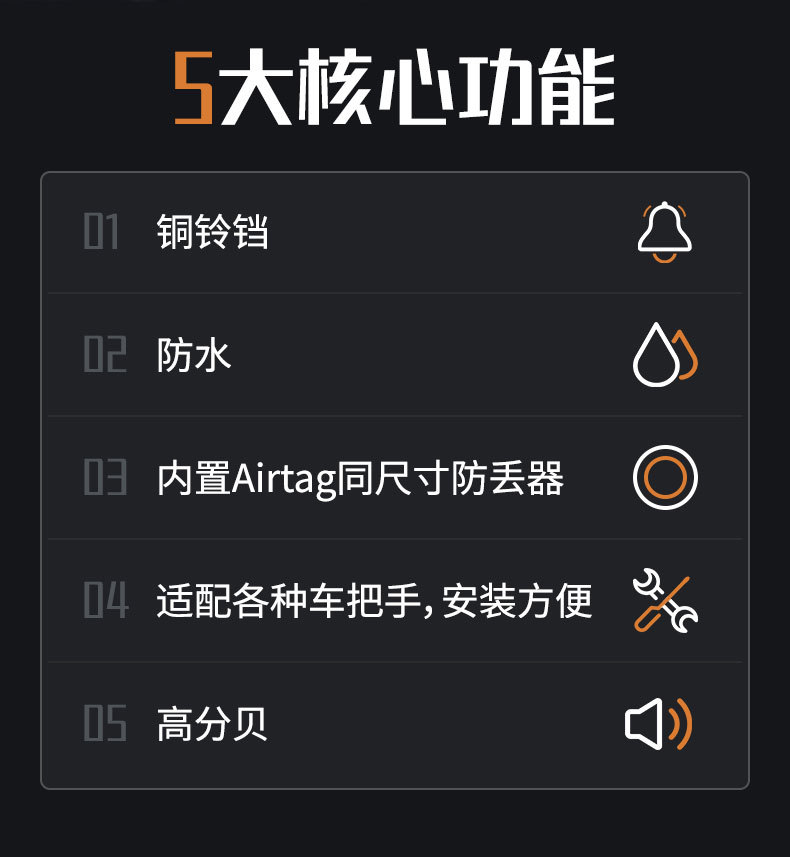 5大核心功能

01 铜铃铛

02 防水

03 内置Airtag同尺寸防丢器

04 适配各种车把手,安装方便

05 高分贝