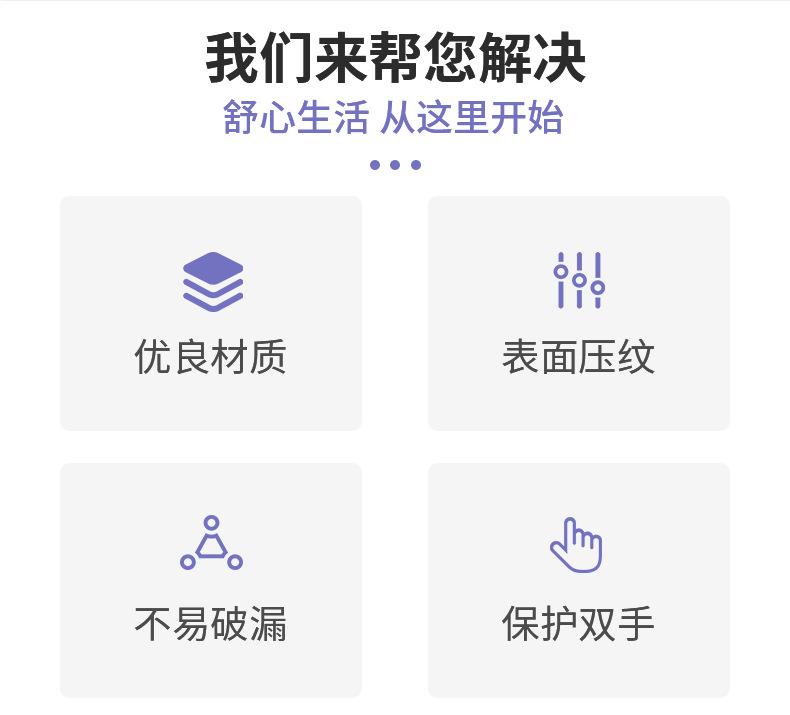 我们来帮您解决

舒心生活 从这里开始

优良材质

表面压纹

不易破漏

保护双手