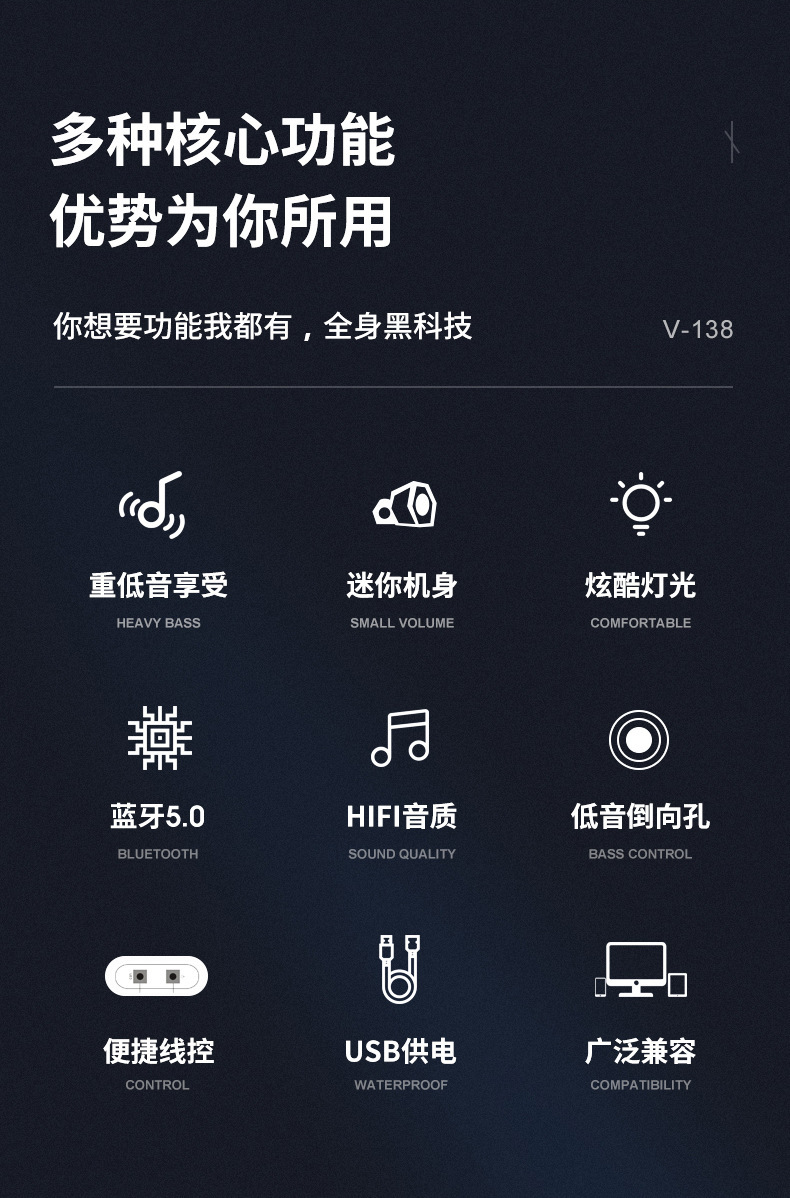 多种核心功能
优势为你所用

你想要功能我都有，全身黑科技

V-138

重低音享受
HEAVY BASS

迷你机身
SMALL VOLUME

炫酷灯光
COMFORTABLE

蓝牙5.0
BLUETOOTH

HIFI音质
SOUND QUALITY

低音倒向孔
BASS CONTROL

便捷线控
CONTROL

USB供电
WATERPROOF

广泛兼容
COMPATIBILITY