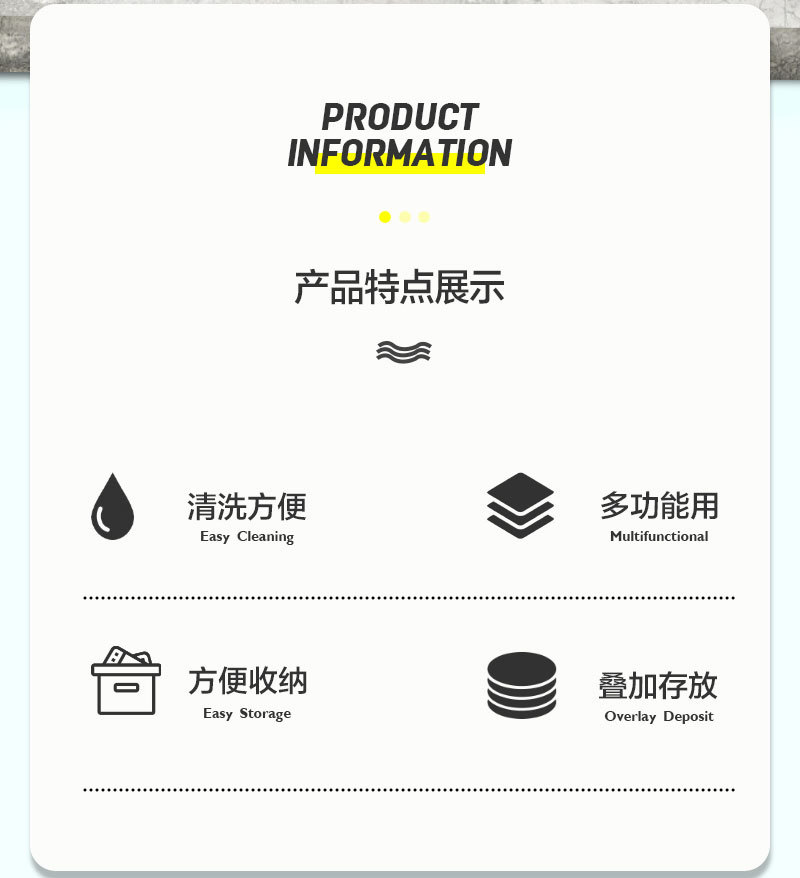 PRODUCT
INFORMATION

产品特点展示

清洗方便
Easy Cleaning

多功能用
Multifunctional

方便收纳
Easy Storage

叠加存放
Overlay Deposit