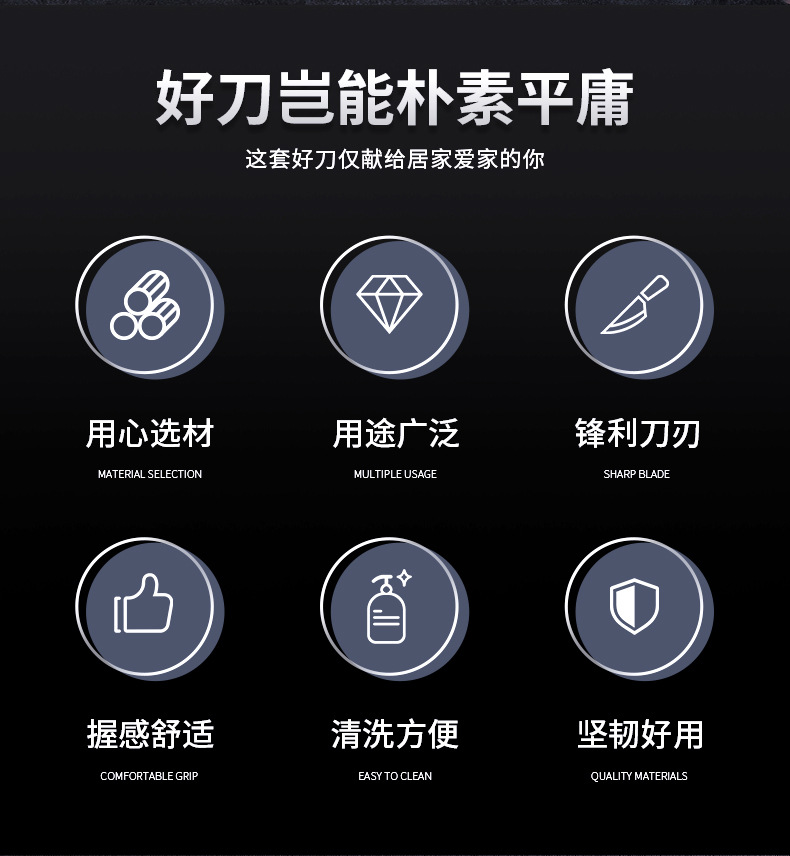 好刀岂能朴素平庸

这套好刀仅献给居家爱家的你

用心选材
MATERIAL SELECTION

用途广泛
MULTIPLE USAGE

锋利刀刃
SHARP BLADE

握感舒适
COMFORTABLE GRIP

清洗方便
EASY TO CLEAN

坚韧好用
QUALITY MATERIALS