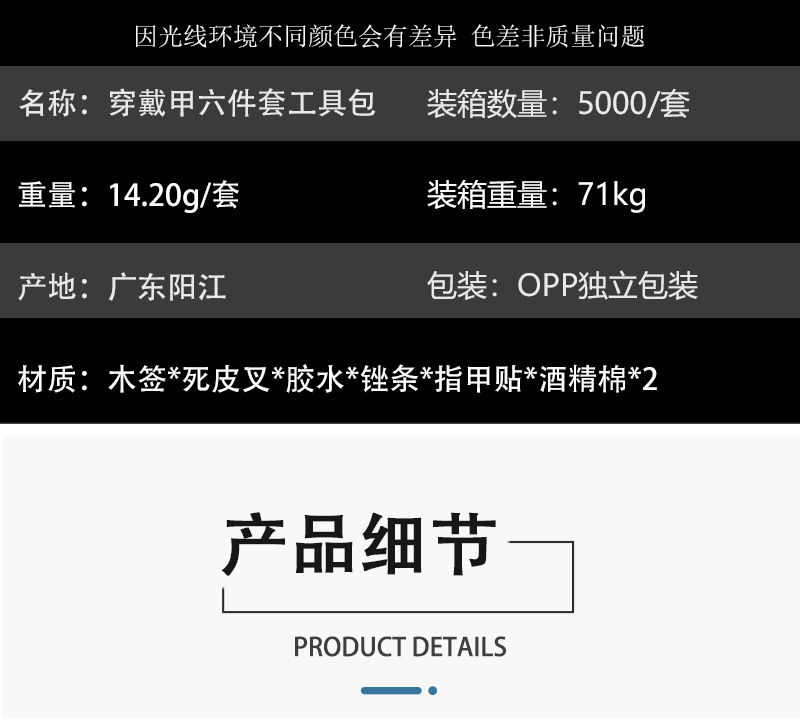 因光线环境不同颜色会有差异 色差非质量问题

名称：穿戴甲六件套工具包 装箱数量：5000/套

重量：14.20g/套 装箱重量：71kg

产地：广东阳江 包装：OPP独立包装

材质：木签*死皮叉*胶水*锉条*指甲贴*酒精棉*2

产品细节

PRODUCT DETAILS