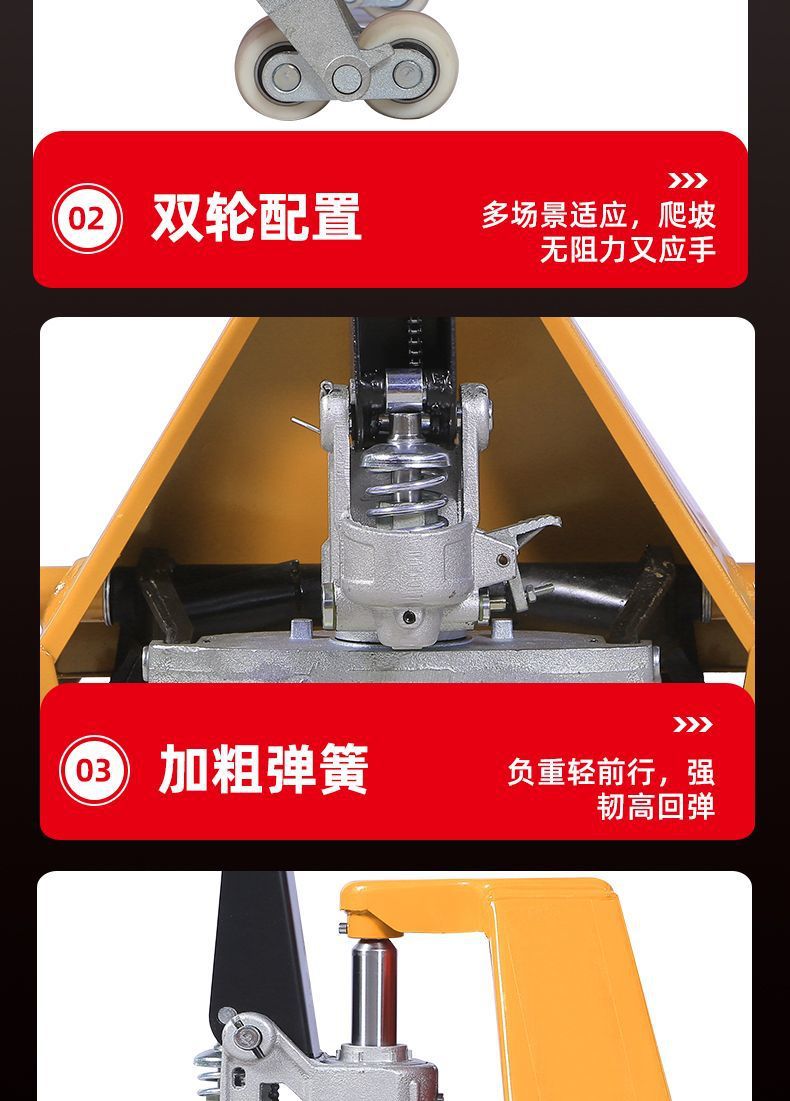 02 双轮配置

>>>
多场景适应，爬坡无阻力又应手

03 加粗弹簧

>>>
负重轻前行，强韧高回弹