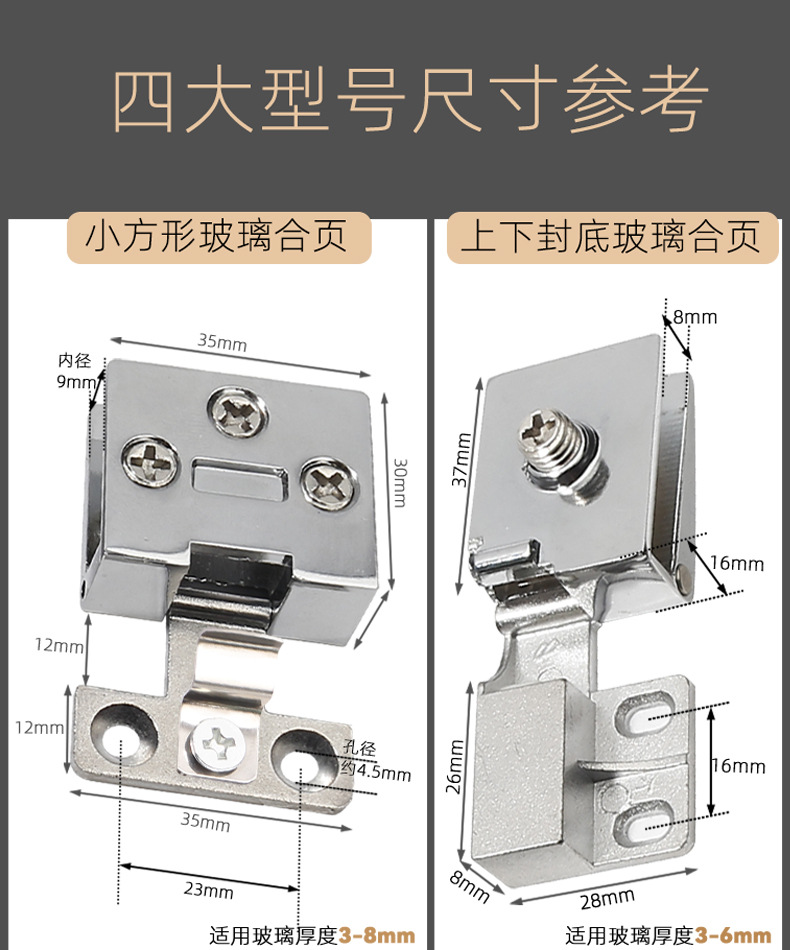 四大型号尺寸参考

小方形玻璃合页

35mm
内径
9mm
30mm
12mm
12mm
孔径
约4.5mm
35mm
23mm
适用玻璃厚度3-8mm

上下封底玻璃合页

8mm
37mm
16mm
26mm
16mm
8mm
28mm
适用玻璃厚度3-6mm