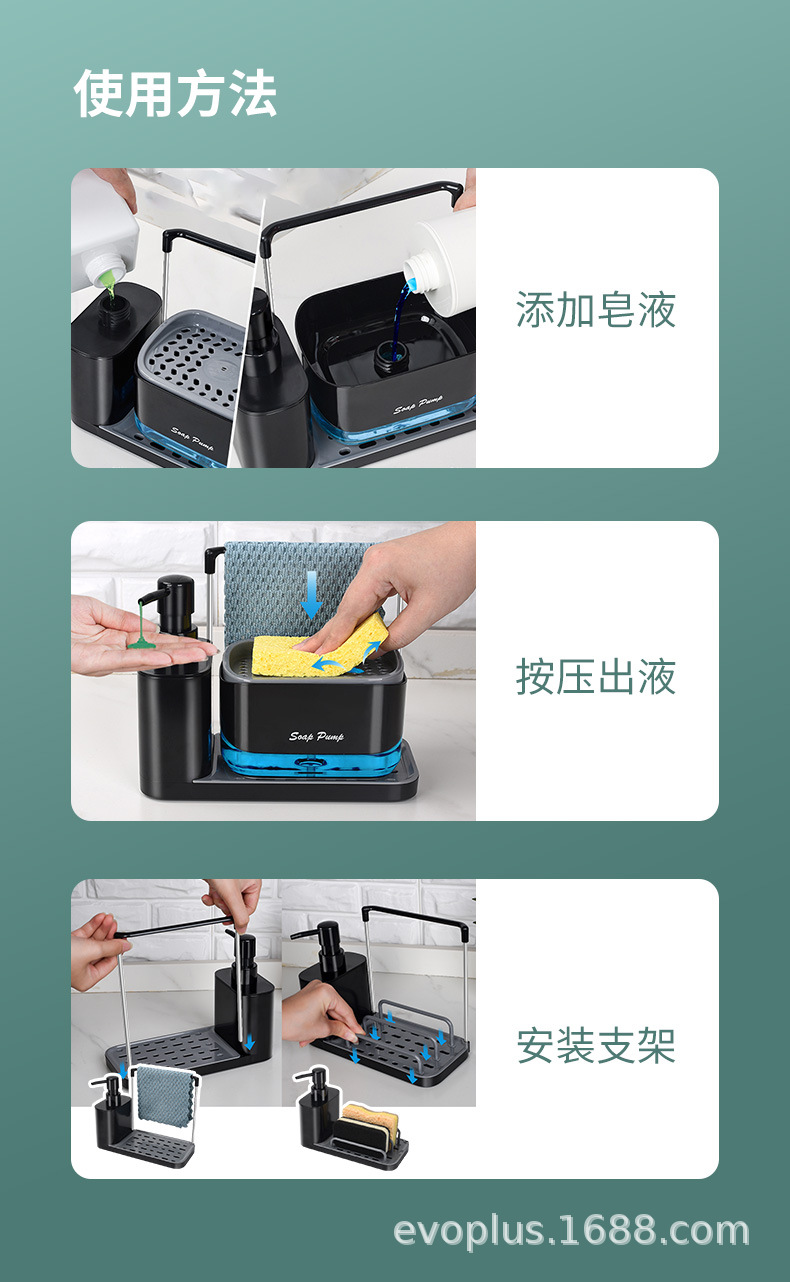 使用方法

Soap Pump

Soap Pump

添加皂液

Soap Pump

按压出液

安装支架

evoplus.1688.com