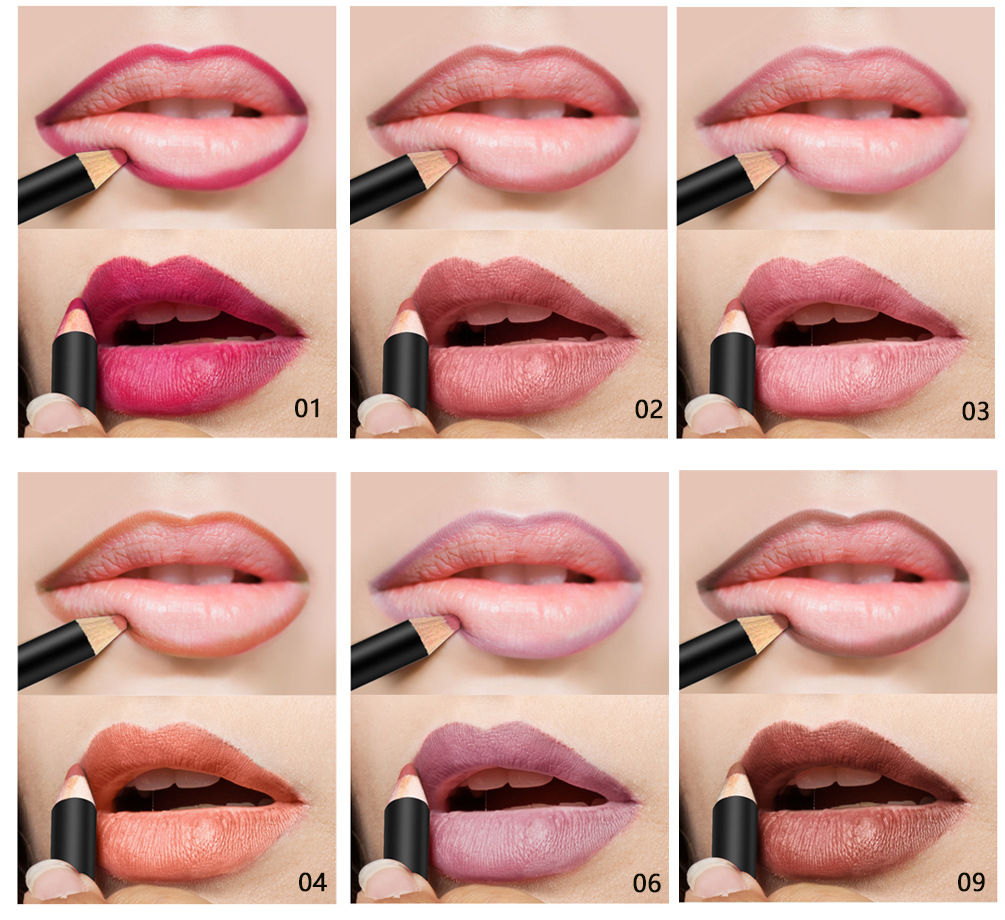 01

02

03

04

06

09