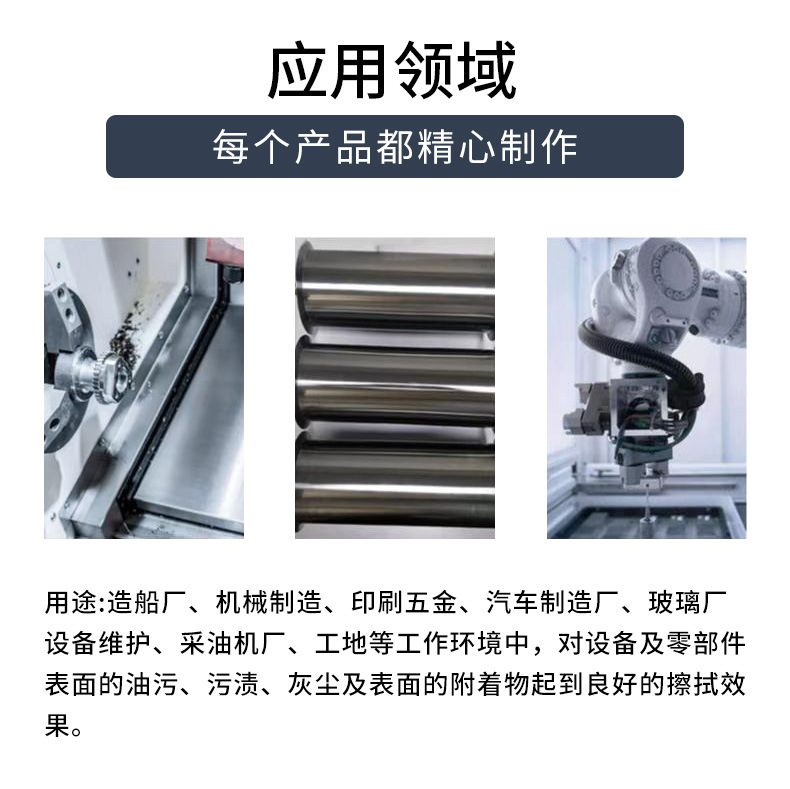 应用领域

每个产品都精心制作

用途:造船厂、机械制造、印刷五金、汽车制造厂、玻璃厂设备维护、采油机厂、工地等工作环境中，对设备及零部件表面的油污、污渍、灰尘及表面的附着物起到良好的擦拭效果。