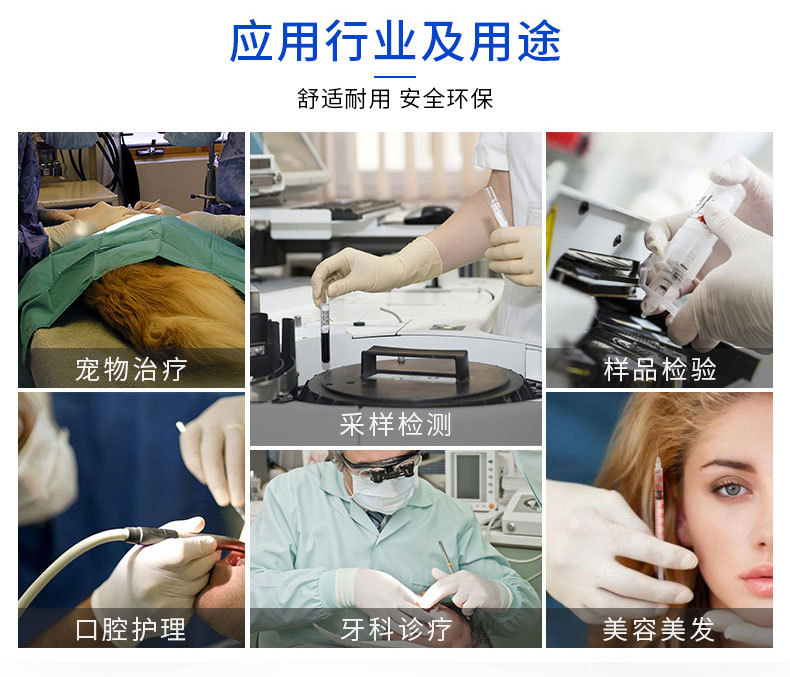 应用行业及用途

舒适耐用 安全环保

宠物治疗

采样检测

样品检验

口腔护理

牙科诊疗

美容美发