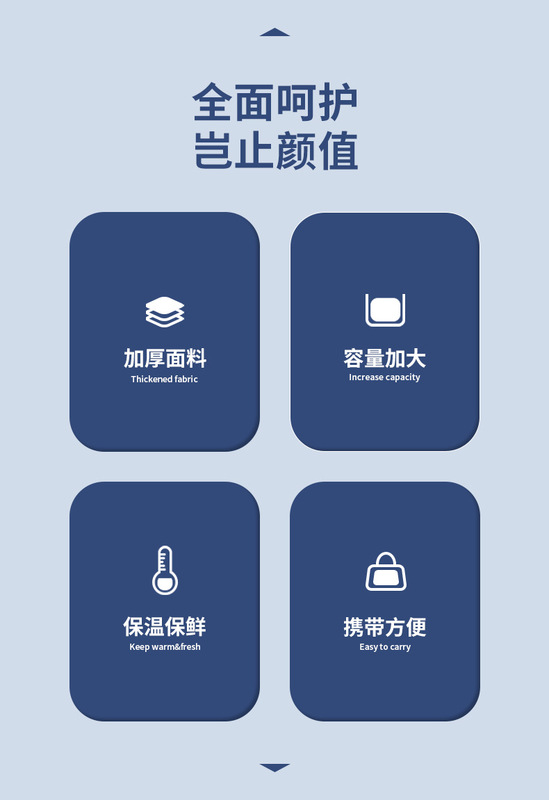 全面呵护
岂止颜值

加厚面料
Thickened fabric

容量加大
Increase capacity

保温保鲜
Keep warm&fresh

携带方便
Easy to carry