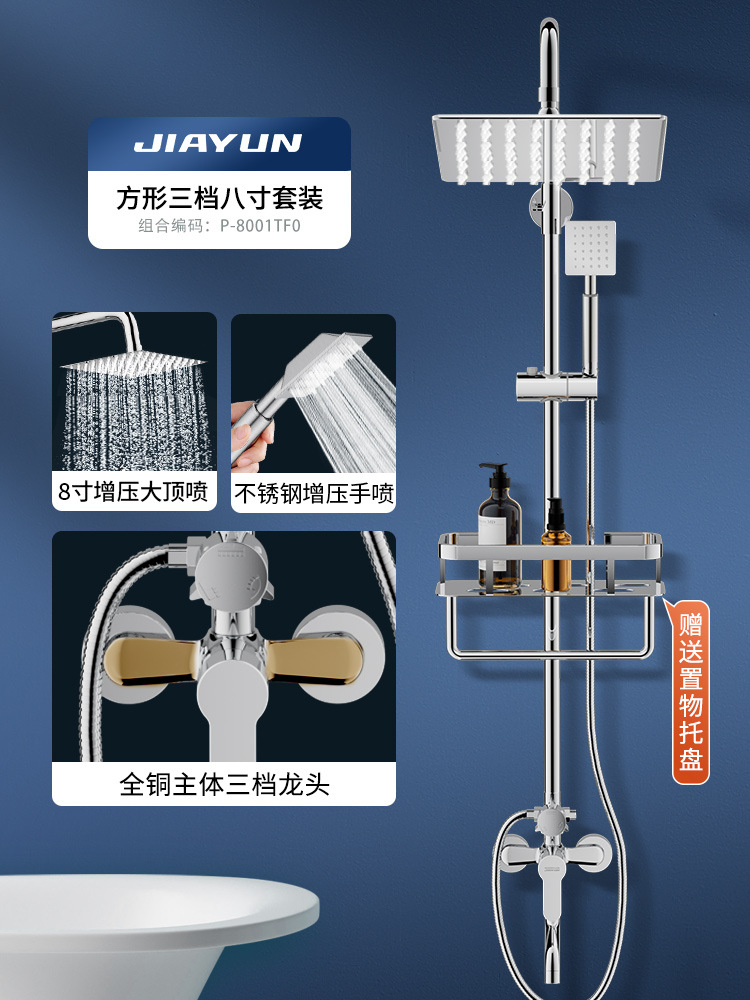 JIAYUN

方形三档八寸套装

组合编码：P-8001TF0

8寸增压大顶喷

不锈钢增压手喷

全铜主体三档龙头

赠送置物托盘