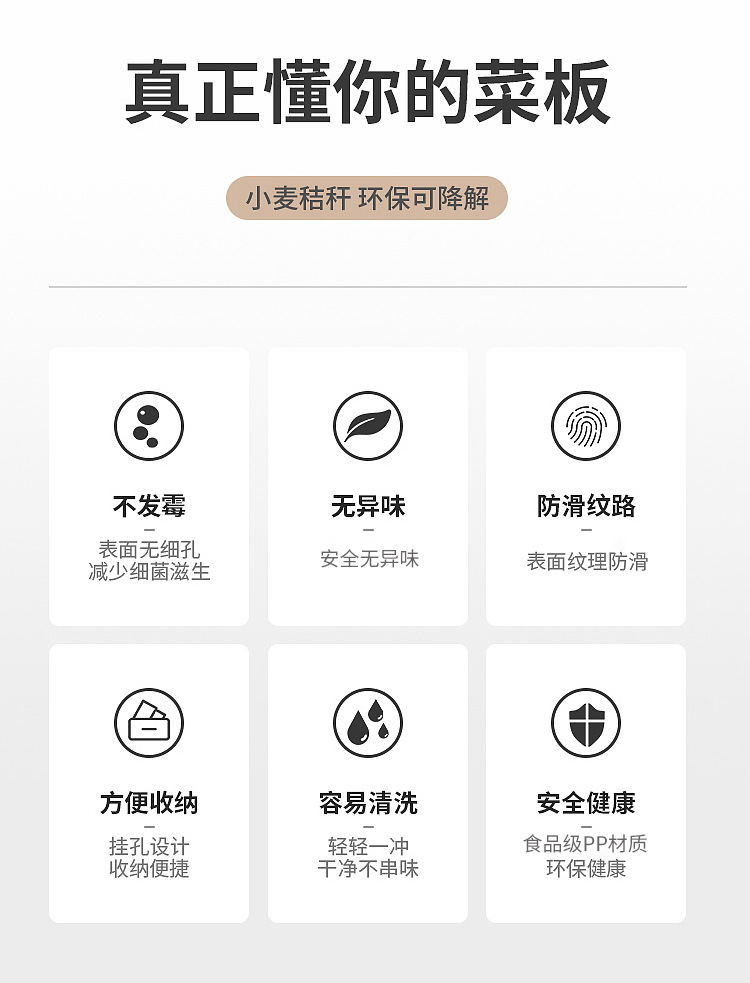 真正懂你的菜板

小麦秸秆 环保可降解

不发霉
-
表面无细孔
减少细菌滋生

无异味
-
安全无异味

防滑纹路
-
表面纹理防滑

方便收纳
-
挂孔设计
收纳便捷

容易清洗
-
轻轻一冲
干净不串味

安全健康
-
食品级PP材质
环保健康