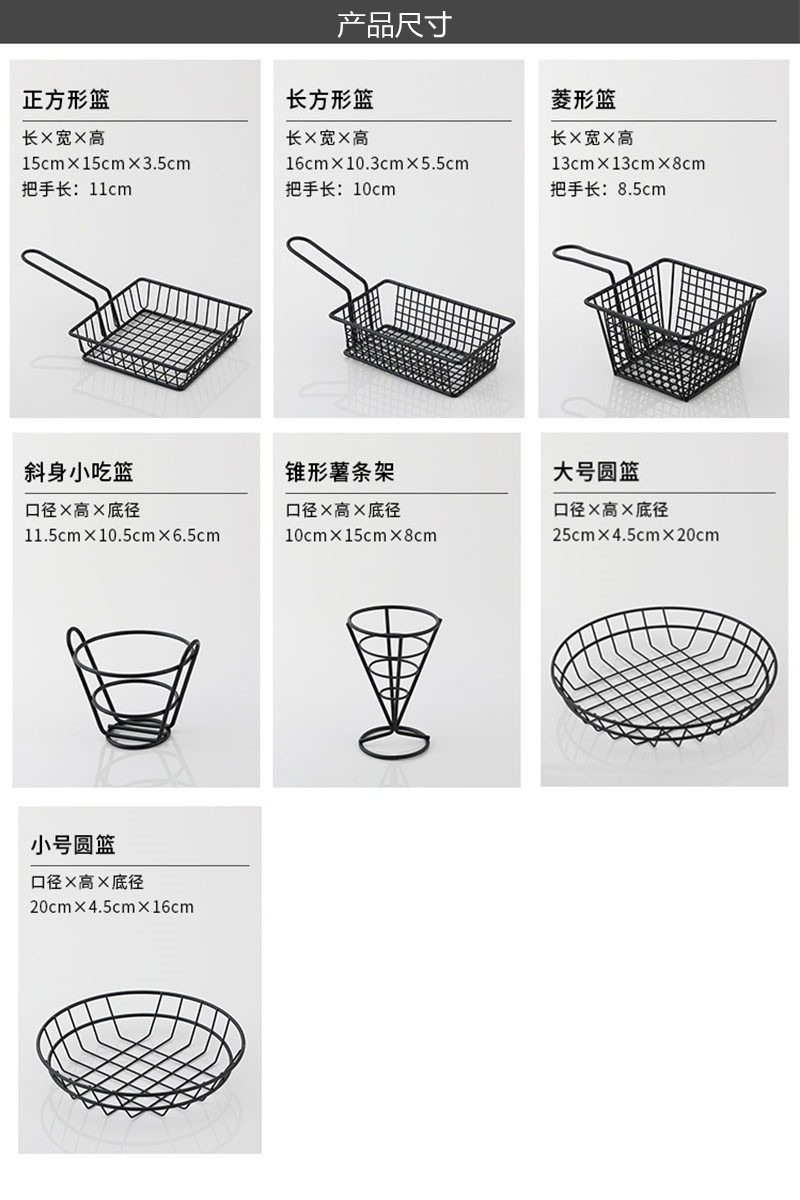 产品尺寸

正方形篮
长×宽×高
15cm×15cm×3.5cm
把手长：11cm

长方形篮
长×宽×高
16cm×10.3cm×5.5cm
把手长：10cm

菱形篮
长×宽×高
13cm×13cm×8cm
把手长：8.5cm

斜身小吃篮
口径×高×底径
11.5cm×10.5cm×6.5cm

锥形薯条架
口径×高×底径
10cm×15cm×8cm

大号圆篮
口径×高×底径
25cm×4.5cm×20cm

小号圆篮
口径×高×底径
20cm×4.5cm×16cm