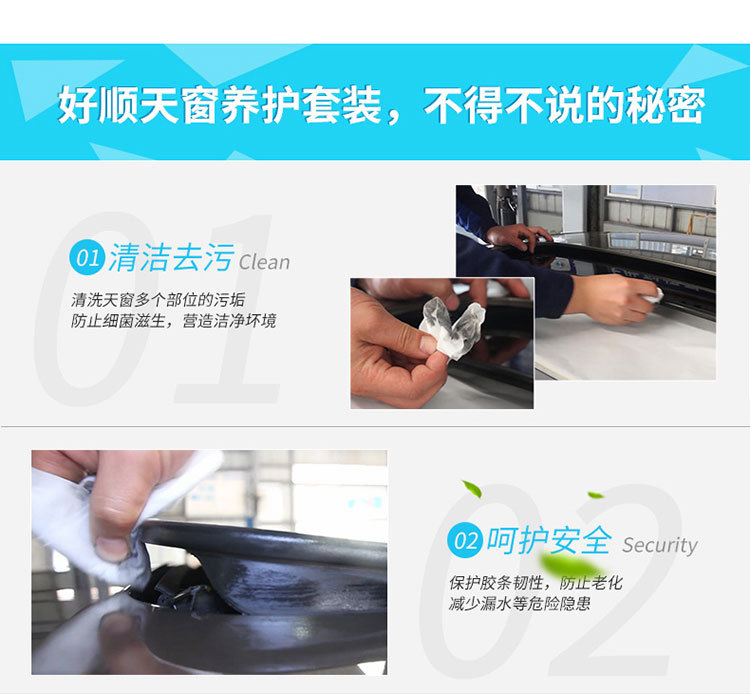 好顺天窗养护套装，不得不说的秘密

01

01 清洁去污 Clean

清洗天窗多个部位的污垢
防止细菌滋生，营造洁净环境

02

02 呵护安全 Security

保护胶条韧性，防止老化
减少漏水等危险隐患