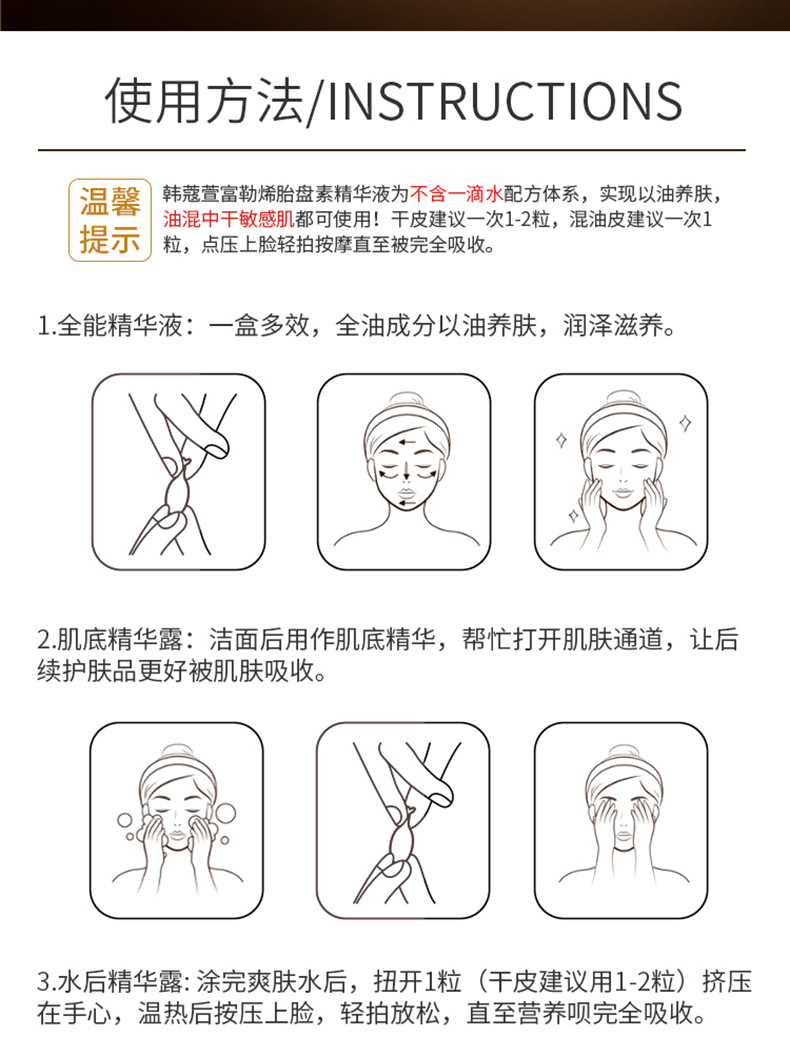 使用方法/INSTRUCTIONS

温馨提示

韩蔻萱富勒烯胎盘素精华液为不含一滴水配方体系，实现以油养肤，油混中干敏感肌都可使用！干皮建议一次1-2粒，混油皮建议一次1粒，点压上脸轻拍按摩直至被完全吸收。

1.全能精华液：一盒多效，全油成分以油养肤，润泽滋养。

2.肌底精华露：洁面后用作肌底精华，帮忙打开肌肤通道，让后续护肤品更好被肌肤吸收。

3.水后精华露: 涂完爽肤水后，扭开1粒（干皮建议用1-2粒）挤压在手心，温热后按压上脸，轻拍放松，直至营养呗完全吸收。