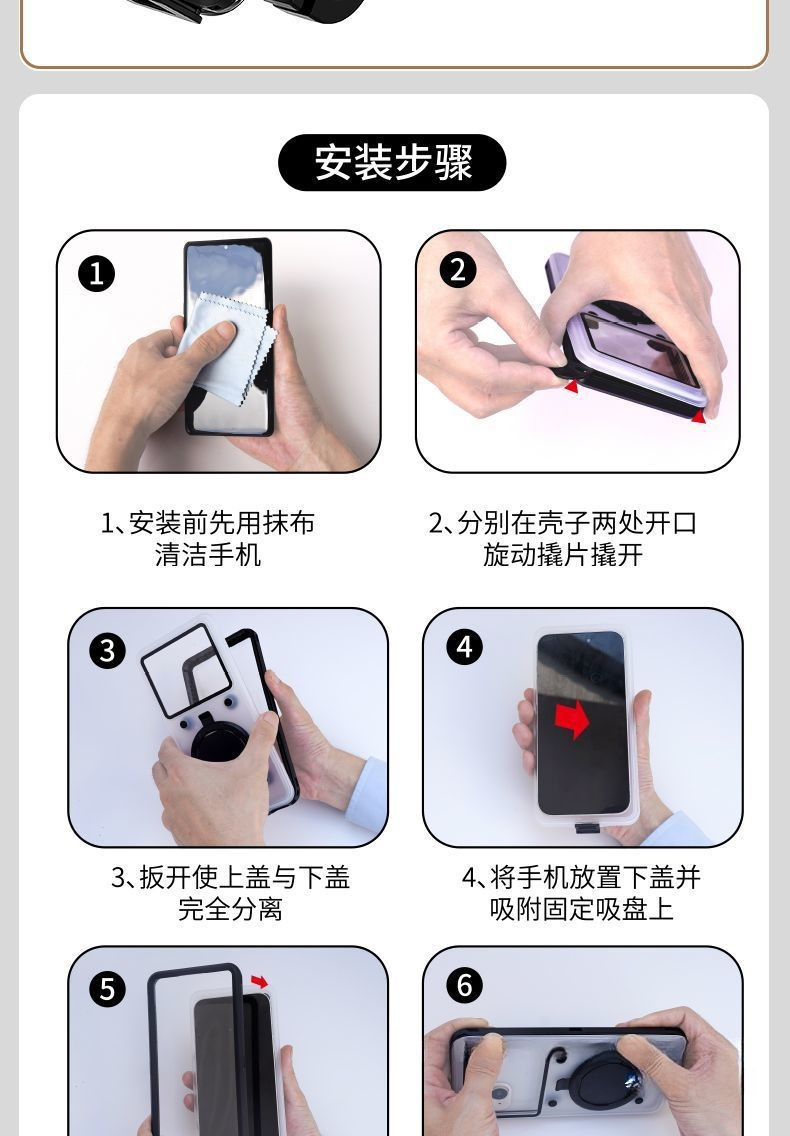 安装步骤

1

2

1、安装前先用抹布清洁手机

2、分别在壳子两处开口旋动撬片撬开

3

4

3、扳开使上盖与下盖完全分离

4、将手机放置下盖并吸附固定吸盘上

5

6