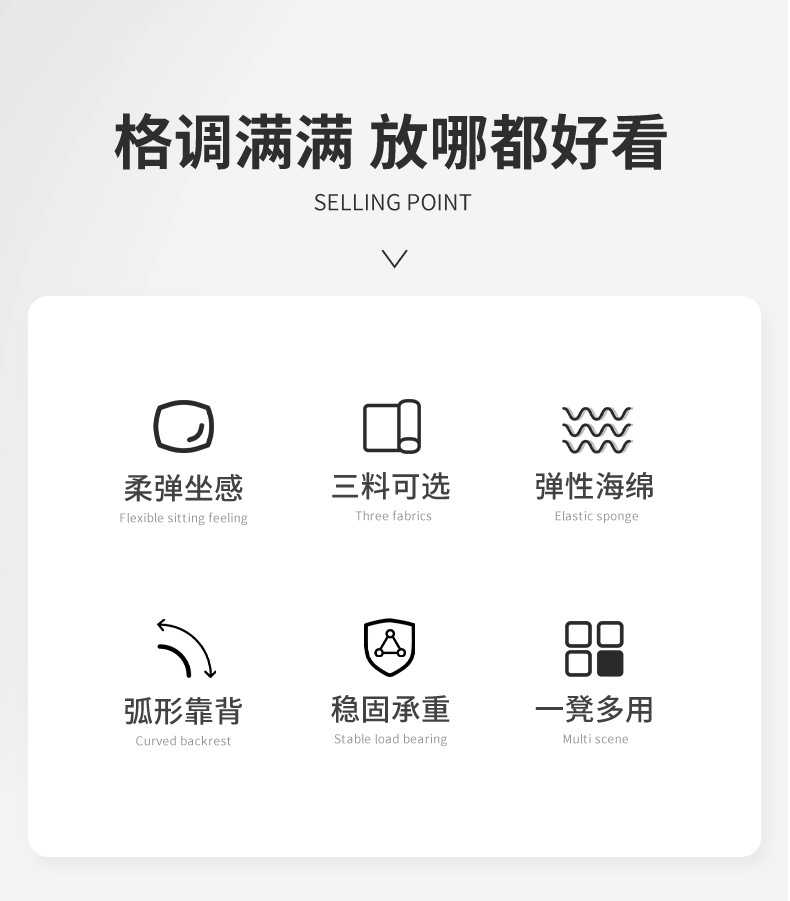 格调满满 放哪都好看

SELLING POINT

柔弹坐感
Flexible sitting feeling

三料可选
Three fabrics

弹性海绵
Elastic sponge

弧形靠背
Curved backrest

稳固承重
Stable load bearing

一凳多用
Multi scene