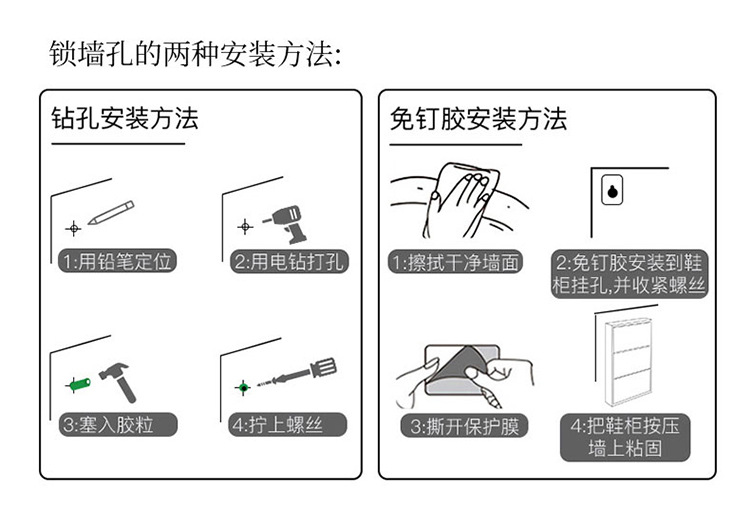 锁墙孔的两种安装方法:

钻孔安装方法

1:用铅笔定位

2:用电钻打孔

3:塞入胶粒

4:拧上螺丝

免钉胶安装方法

1:擦拭干净墙面

2:免钉胶安装到鞋柜挂孔,并收紧螺丝

3:撕开保护膜

4:把鞋柜按压墙上粘固